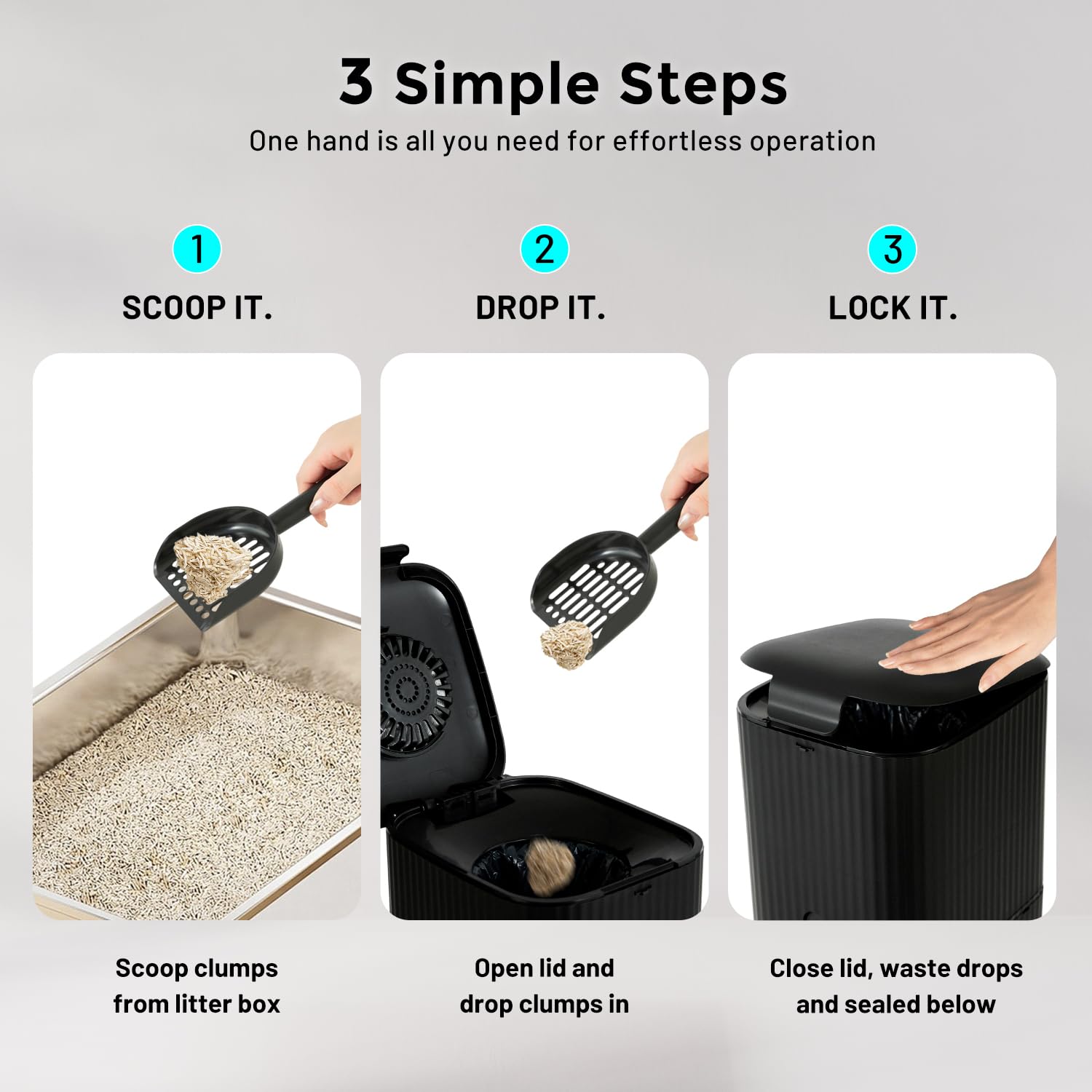 3 Simple Steps

One hand is all you need for effortless operation

1

SCOOP IT.

Scoop clumps from litter box

2

DROP IT.

Open lid and drop clumps in

3

LOCK IT.

Close lid, waste drops and sealed below