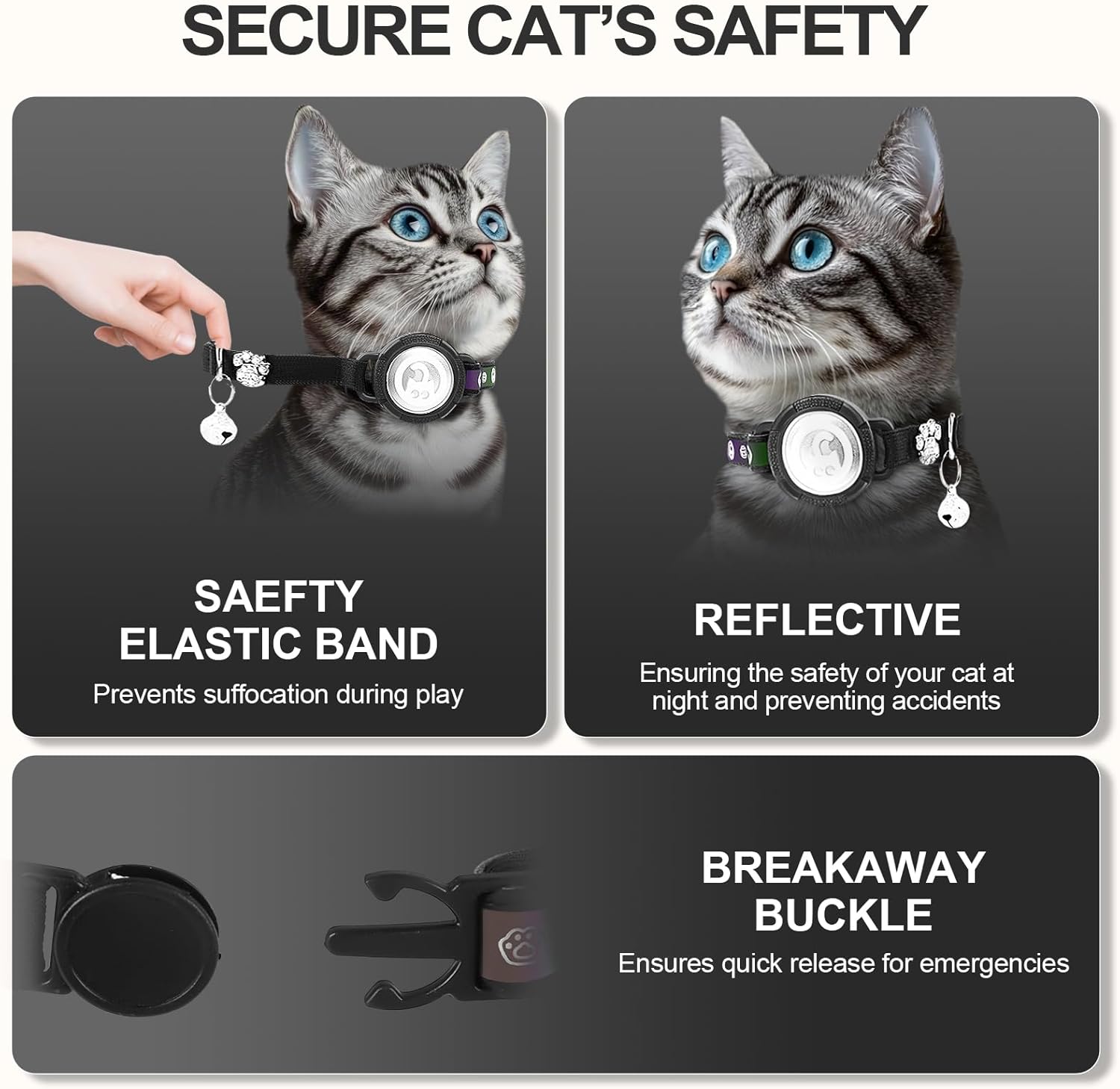 SECURE CAT'S SAFETY

SAEFTY ELASTIC BAND

Prevents suffocation during play

REFLECTIVE

Ensuring the safety of your cat at night and preventing accidents

BREAKAWAY BUCKLE

Ensures quick release for emergencies