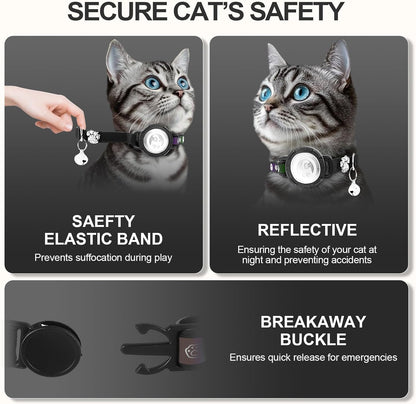 SECURE CAT'S SAFETY

SAEFTY ELASTIC BAND
Prevents suffocation during play

REFLECTIVE
Ensuring the safety of your cat at night and preventing accidents

BREAKAWAY BUCKLE
Ensures quick release for emergencies