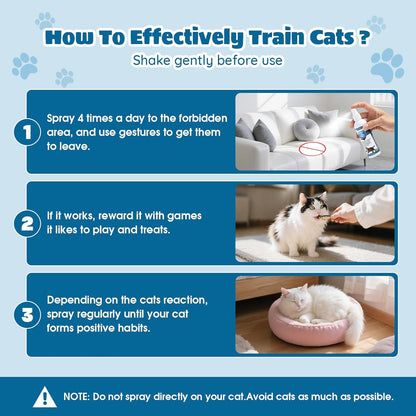 How To Effectively Train Cats ?

Shake gently before use

1 Spray 4 times a day to the forbidden area, and use gestures to get them to leave.

2 If it works, reward it with games it likes to play and treats.

3 Depending on the cats reaction, spray regularly until your cat forms positive habits.

NOTE: Do not spray directly on your cat.Avoid cats as much as possible.