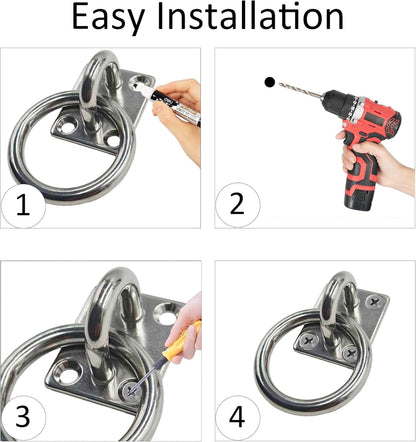 Easy Installation

1

2

3

4