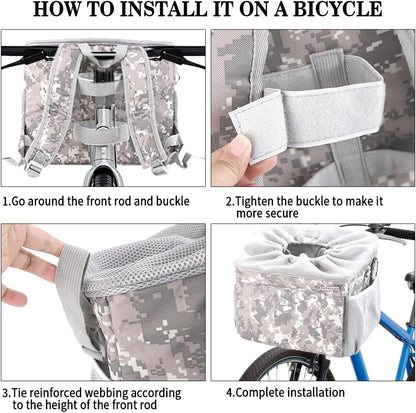 HOW TO INSTALL IT ON A BICYCLE

1.Go around the front rod and buckle

2.Tighten the buckle to make it more secure

3.Tie reinforced webbing according to the height of the front rod

4.Complete installation