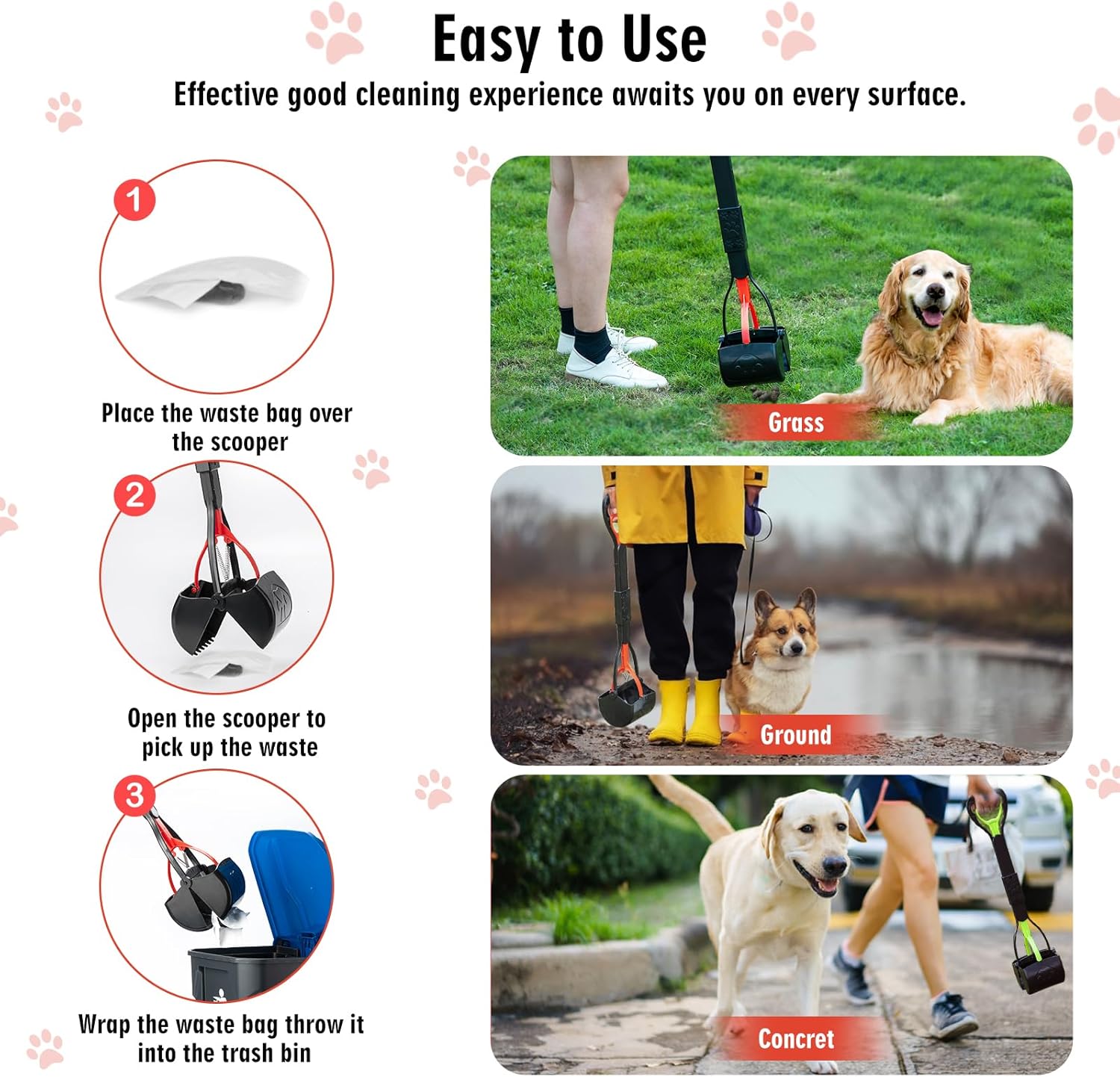 Easy to Use

Effective good cleaning experience awaits you on every surface.

1

Place the waste bag over the scooper

2

Open the scooper to pick up the waste

3

Wrap the waste bag throw it into the trash bin

Grass

Ground

Concret