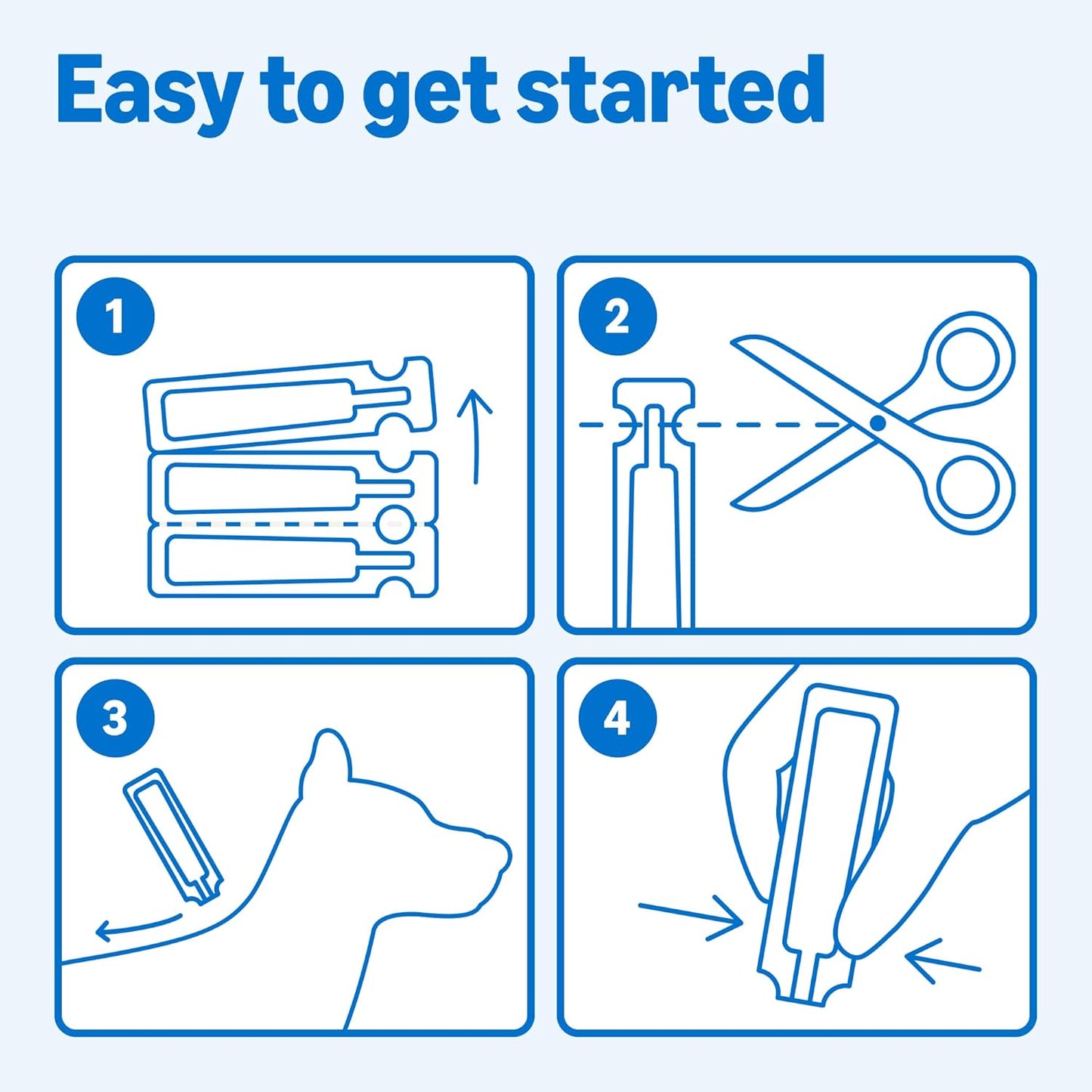 Easy to get started

1

2

3

4