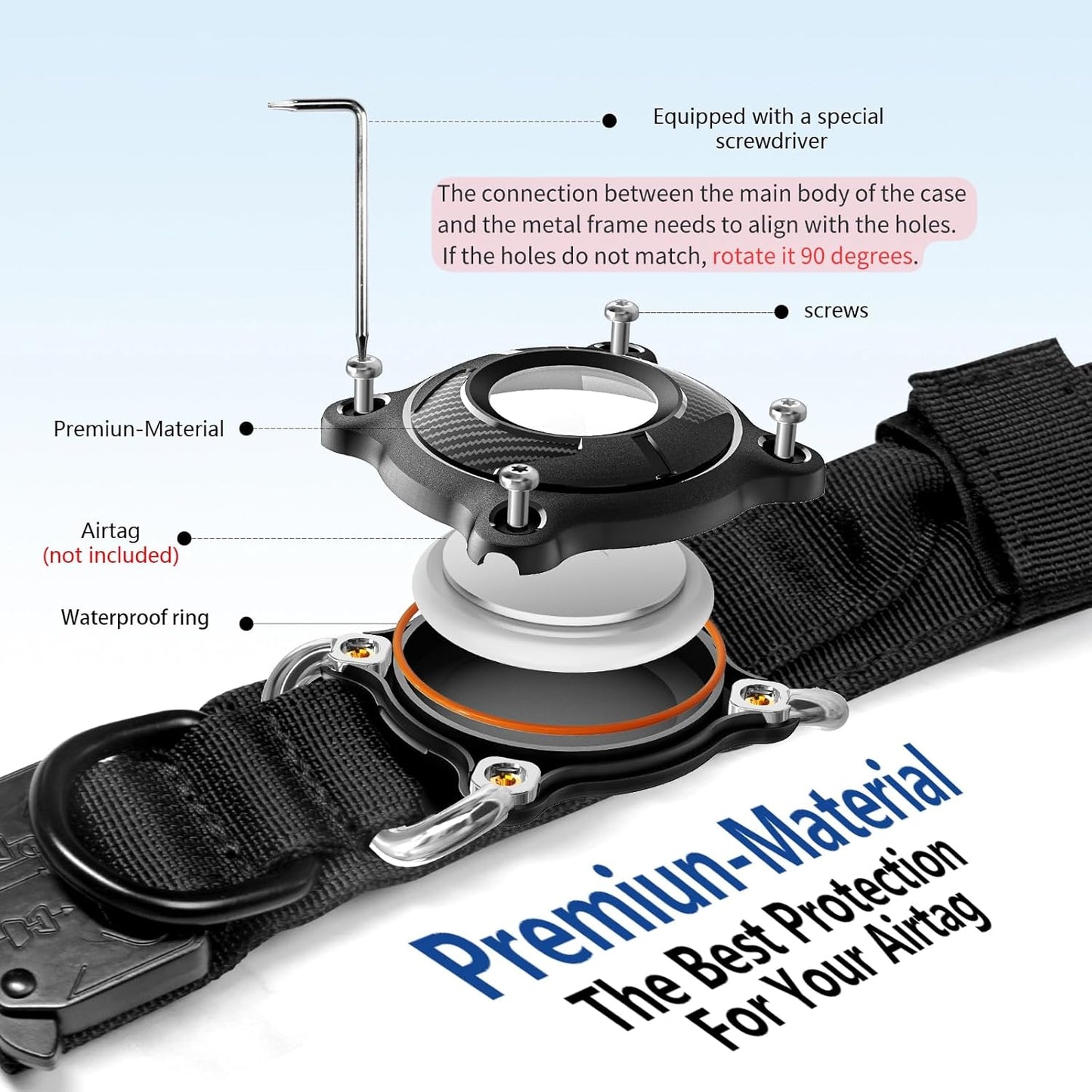 Equipped with a special screwdriver

The connection between the main body of the case and the metal frame needs to align with the holes. If the holes do not match, rotate it 90 degrees.

screws

Premiun-Material

Airtag
(not included)

Waterproof ring

Premiun-Material
The Best Protection
For Your Airtag