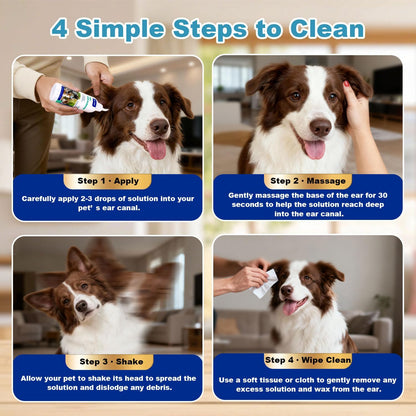 4 Simple Steps to Clean

Step 1 · Apply

Carefully apply 2-3 drops of solution into your pet' s ear canal.

Step 2 · Massage

Gently massage the base of the ear for 30 seconds to help the solution reach deep into the ear canal.

Step 3 · Shake

Allow your pet to shake its head to spread the solution and dislodge any debris.

Step 4 · Wipe Clean

Use a soft tissue or cloth to gently remove any excess solution and wax from the ear.