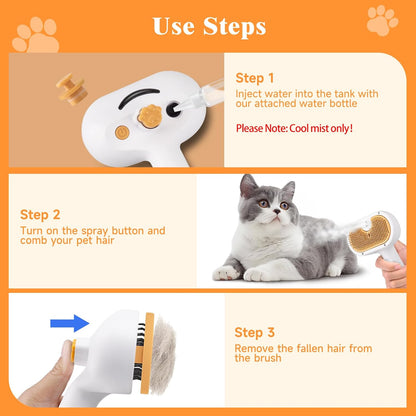 Use Steps

Step 1
Inject water into the tank with our attached water bottle

Please Note: Cool mist only!

Step 2
Turn on the spray button and comb your pet hair

Step 3
Remove the fallen hair from the brush