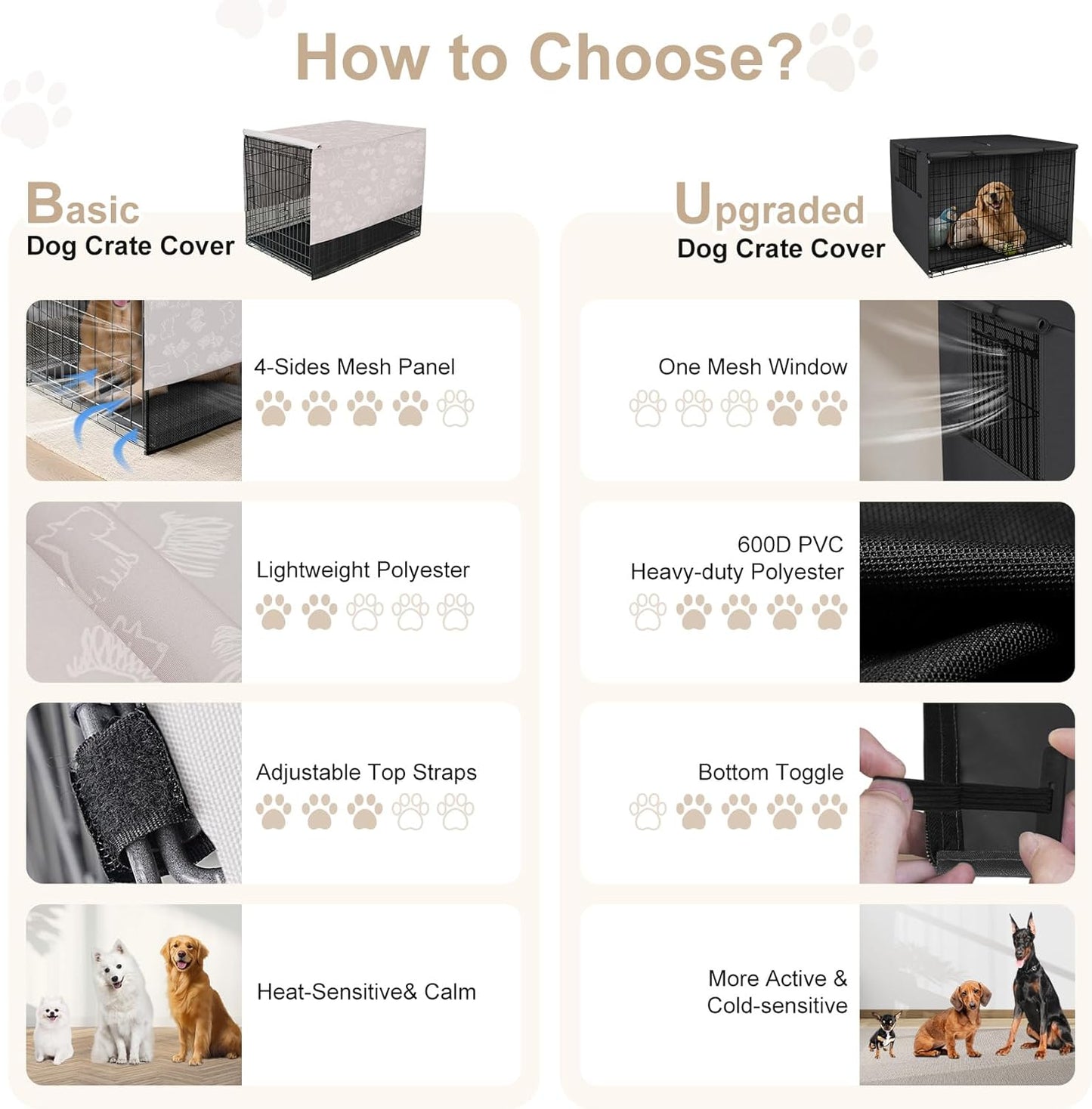 How to Choose?

Basic
Dog Crate Cover

4-Sides Mesh Panel

Lightweight Polyester

Adjustable Top Straps

Heat-Sensitive& Calm

Upgraded
Dog Crate Cover

One Mesh Window

600D PVC
Heavy-duty Polyester

Bottom Toggle

More Active &
Cold-sensitive