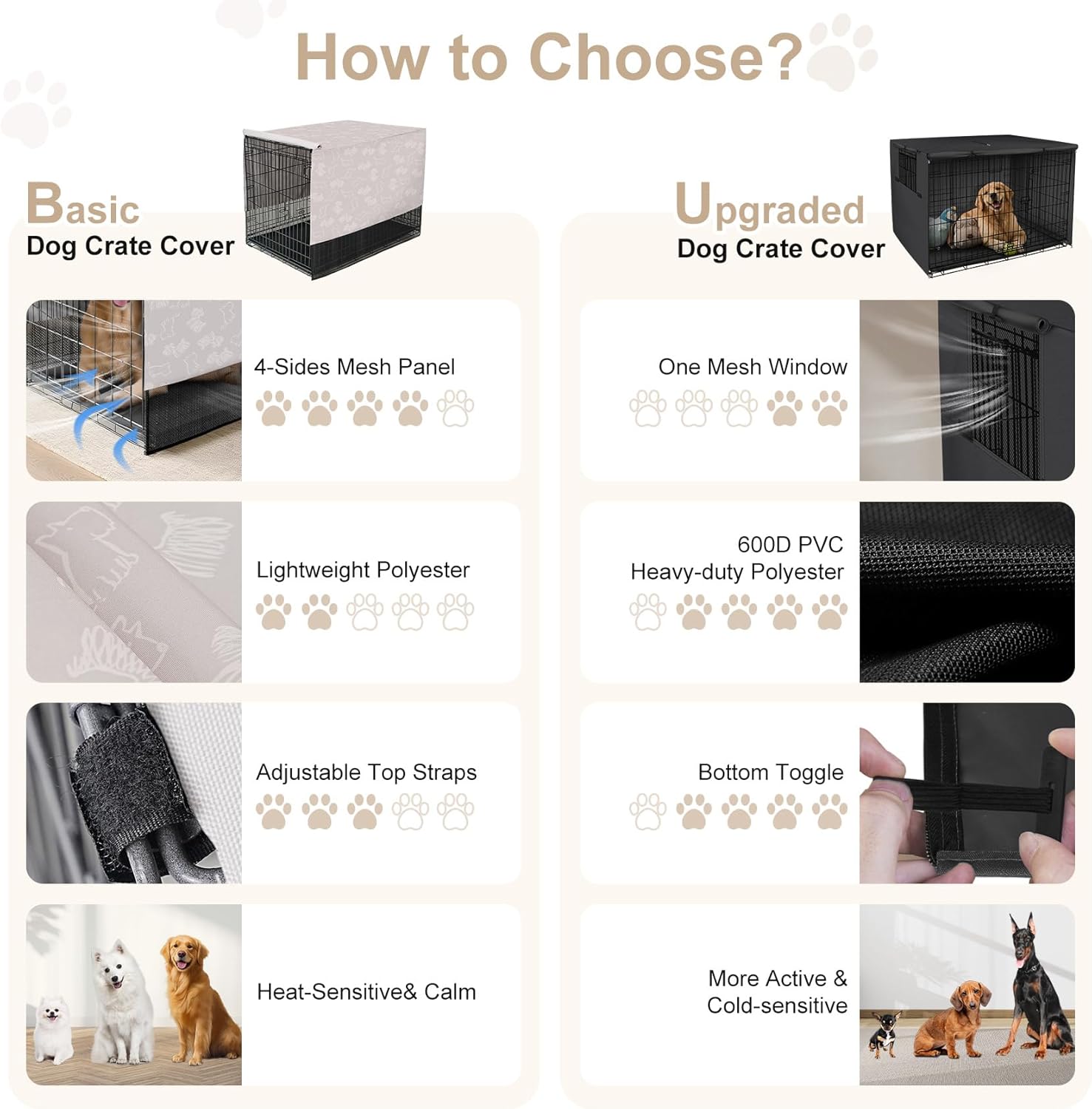 How to Choose?

Basic
Dog Crate Cover

4-Sides Mesh Panel

Lightweight Polyester

Adjustable Top Straps

Heat-Sensitive& Calm

Upgraded
Dog Crate Cover

One Mesh Window

600D PVC
Heavy-duty Polyester

Bottom Toggle

More Active &
Cold-sensitive