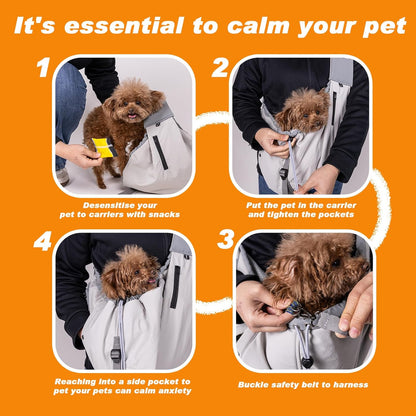 It's essential to calm your pet

1

Desensitise your pet to carriers with snacks

2

Put the pet in the carrier and tighten the pockets

4

Reaching into a side pocket to pet your pets can calm anxiety

3

Buckle safety belt to harness