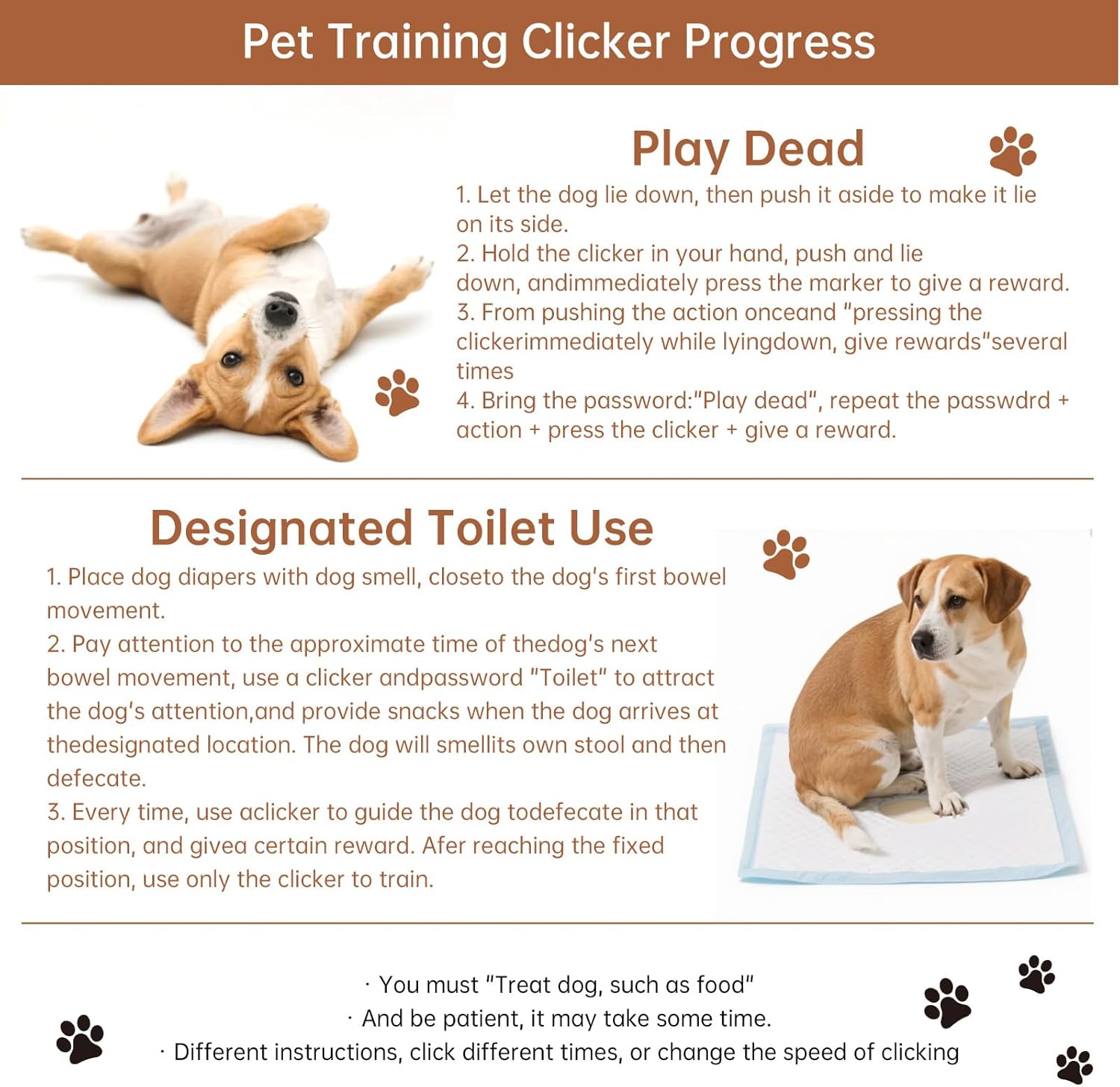 Pet Training Clicker Progress

Play Dead

1. Let the dog lie down, then push it aside to make it lie on its side.
2. Hold the clicker in your hand, push and lie down, andimmediately press the marker to give a reward.
3. From pushing the action onceand "pressing the clickerimmediately while lyingdown, give rewards"several times
4. Bring the password:"Play dead", repeat the passwdrd + action + press the clicker + give a reward.

Designated Toilet Use

1. Place dog diapers with dog smell, closeto the dog's first bowel movement.
2. Pay attention to the approximate time of thedog's next bowel movement, use a clicker andpassword "Toilet" to attract the dog's attention,and provide snacks when the dog arrives at thedesignated location. The dog will smellits own stool and then defecate.
3. Every time, use aclicker to guide the dog todefecate in that position, and givea certain reward. Afer reaching the fixed position, use only the clicker to train.

· You must "Treat dog, such as food"
· And be patient, it may take some time.
· Different instructions, click different times, or change the speed of clicking