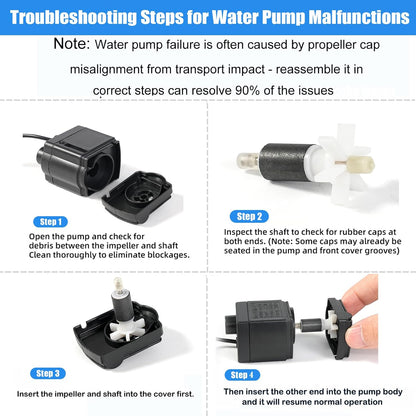 Troubleshooting Steps for Water Pump Malfunctions

Note: Water pump failure is often caused by propeller cap misalignment from transport impact - reassemble it in correct steps can resolve 90% of the issues

Step 1

Open the pump and check for debris between the impeller and shaft Clean thoroughly to eliminate blockages.

Step 2

Inspect the shaft to check for rubber caps at both ends. (Note: Some caps may already be seated in the pump and front cover grooves)

Step 3

Insert the impeller and shaft into the cover first.

Step 4

Then insert the other end into the pump body and it will resume normal operation