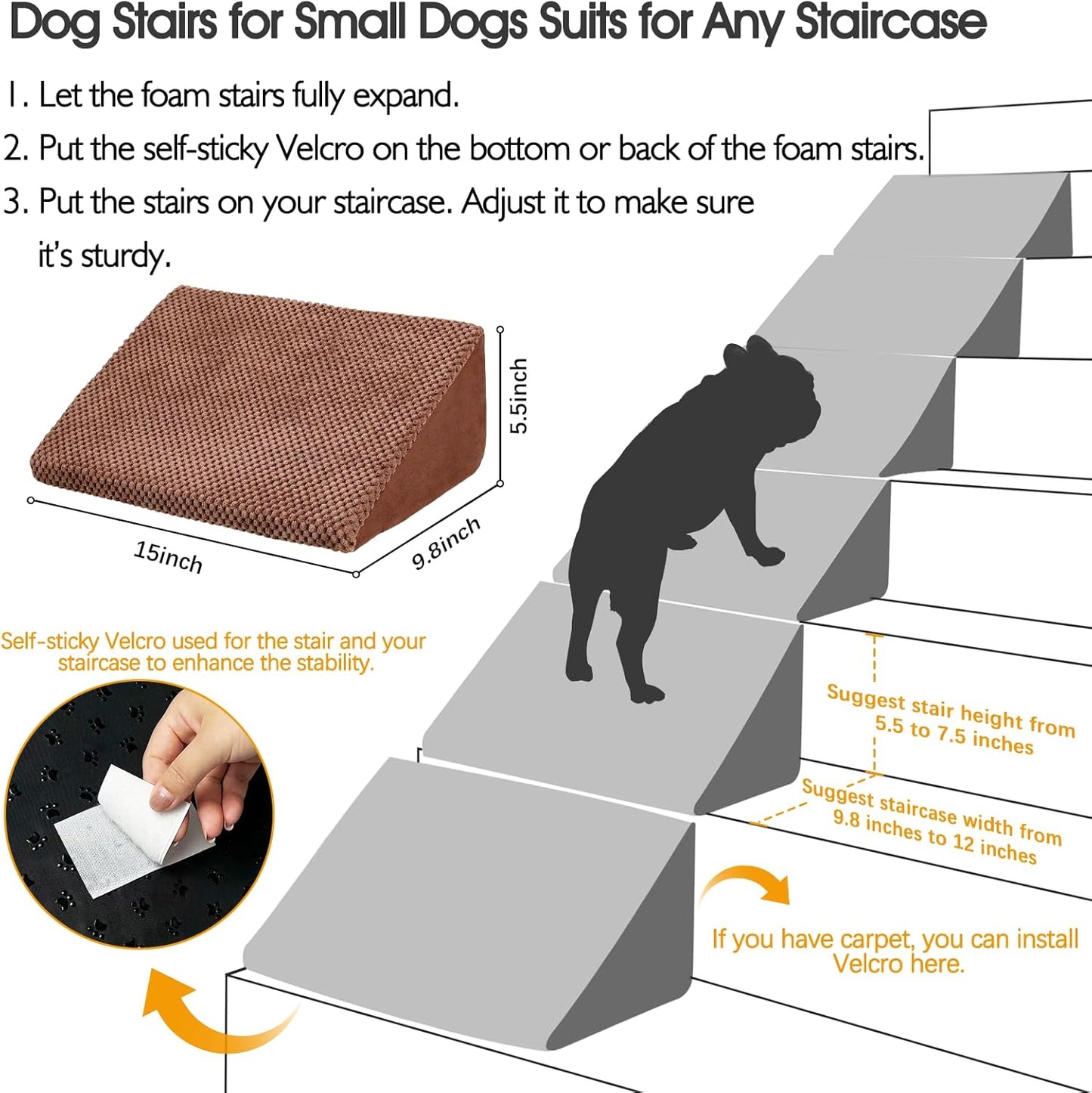 Dog Stairs for Small Dogs Suits for Any Staircase

1. Let the foam stairs fully expand.

2. Put the self-sticky Velcro on the bottom or back of the foam stairs.

3. Put the stairs on your staircase. Adjust it to make sure it's sturdy.

5.5inch

15inch

9.8inch

Self-sticky Velcro used for the stair and your staircase to enhance the stability.

Suggest stair height from 5.5 to 7.5 inches

Suggest staircase width from 9.8 inches to 12 inches

If you have carpet, you can install Velcro here.