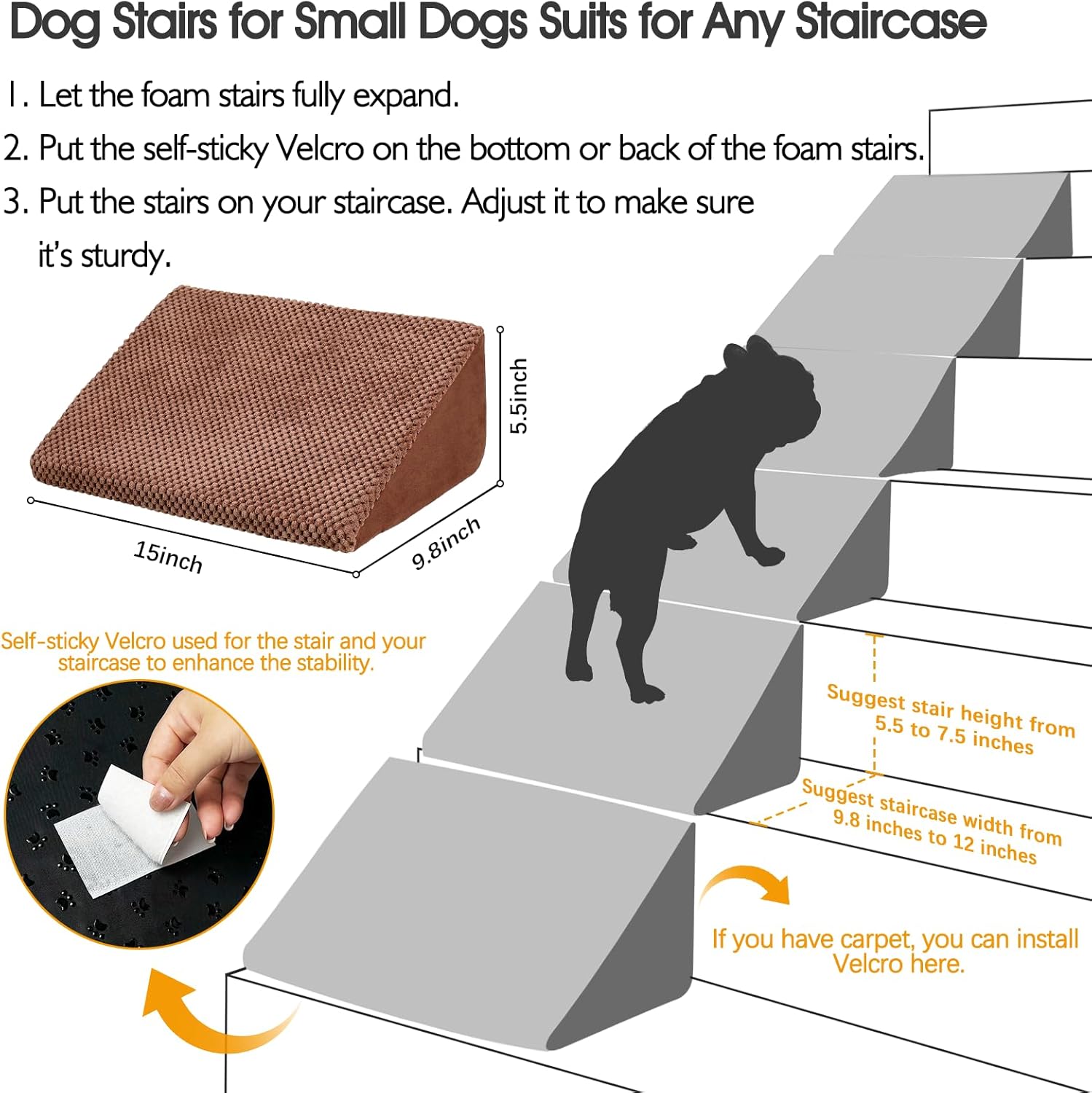 Dog Stairs for Small Dogs Suits for Any Staircase

1. Let the foam stairs fully expand.

2. Put the self-sticky Velcro on the bottom or back of the foam stairs.

3. Put the stairs on your staircase. Adjust it to make sure it's sturdy.

5.5inch

15inch

9.8inch

Self-sticky Velcro used for the stair and your staircase to enhance the stability.

Suggest stair height from 5.5 to 7.5 inches

Suggest staircase width from 9.8 inches to 12 inches

If you have carpet, you can install Velcro here.