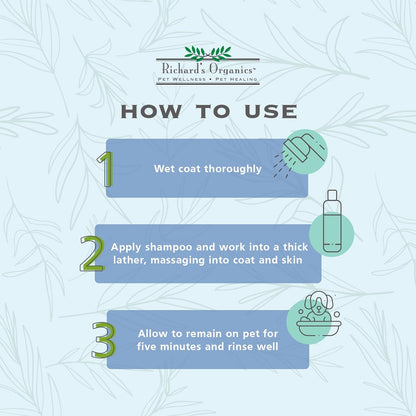 Richard's Organics™
PET WELLNESS • PET HEALING

HOW TO USE

1
Wet coat thoroughly

2
Apply shampoo and work into a thick lather, massaging into coat and skin

3
Allow to remain on pet for five minutes and rinse well