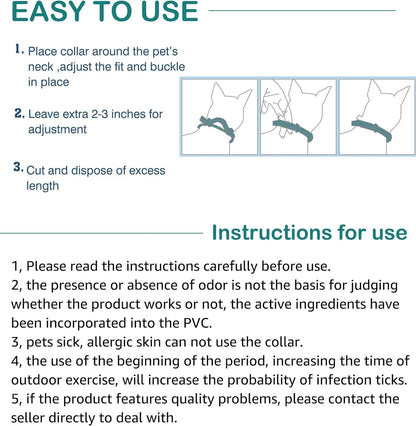 EASY TO USE

1. Place collar around the pet's neck ,adjust the fit and buckle in place

2. Leave extra 2-3 inches for adjustment

3. Cut and dispose of excess length

Instructions for use

1, Please read the instructions carefully before use.
2, the presence or absence of odor is not the basis for judging whether the product works or not, the active ingredients have been incorporated into the PVC.
3, pets sick, allergic skin can not use the collar.
4, the use of the beginning of the period, increasing the time of outdoor exercise, will increase the probability of infection ticks.
5, if the product features quality problems, please contact the seller directly to deal with.