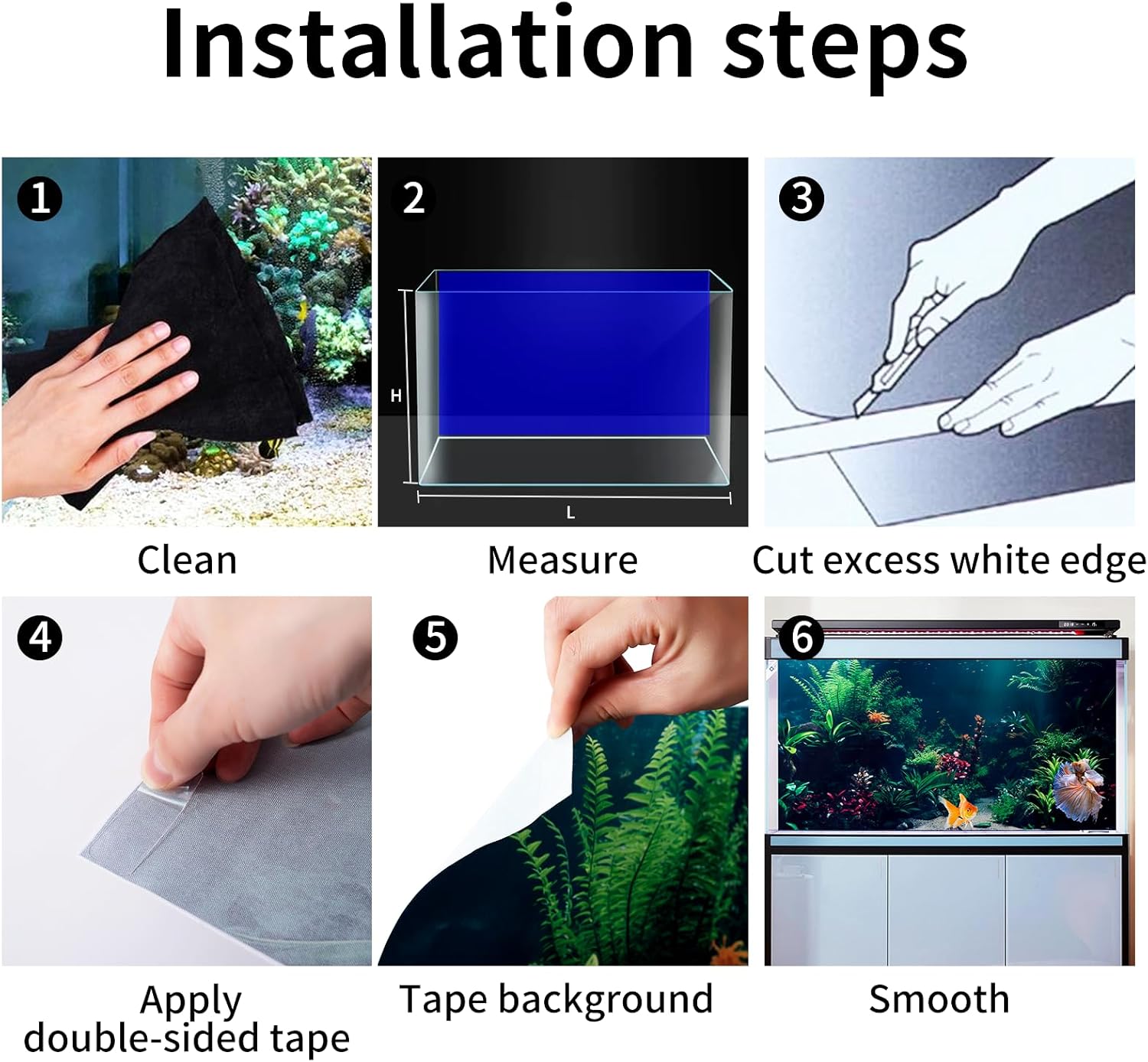 Installation steps

1

Clean

2

H

L

Measure

3

Cut excess white edge

4

Apply double-sided tape

5

Tape background

6

Smooth