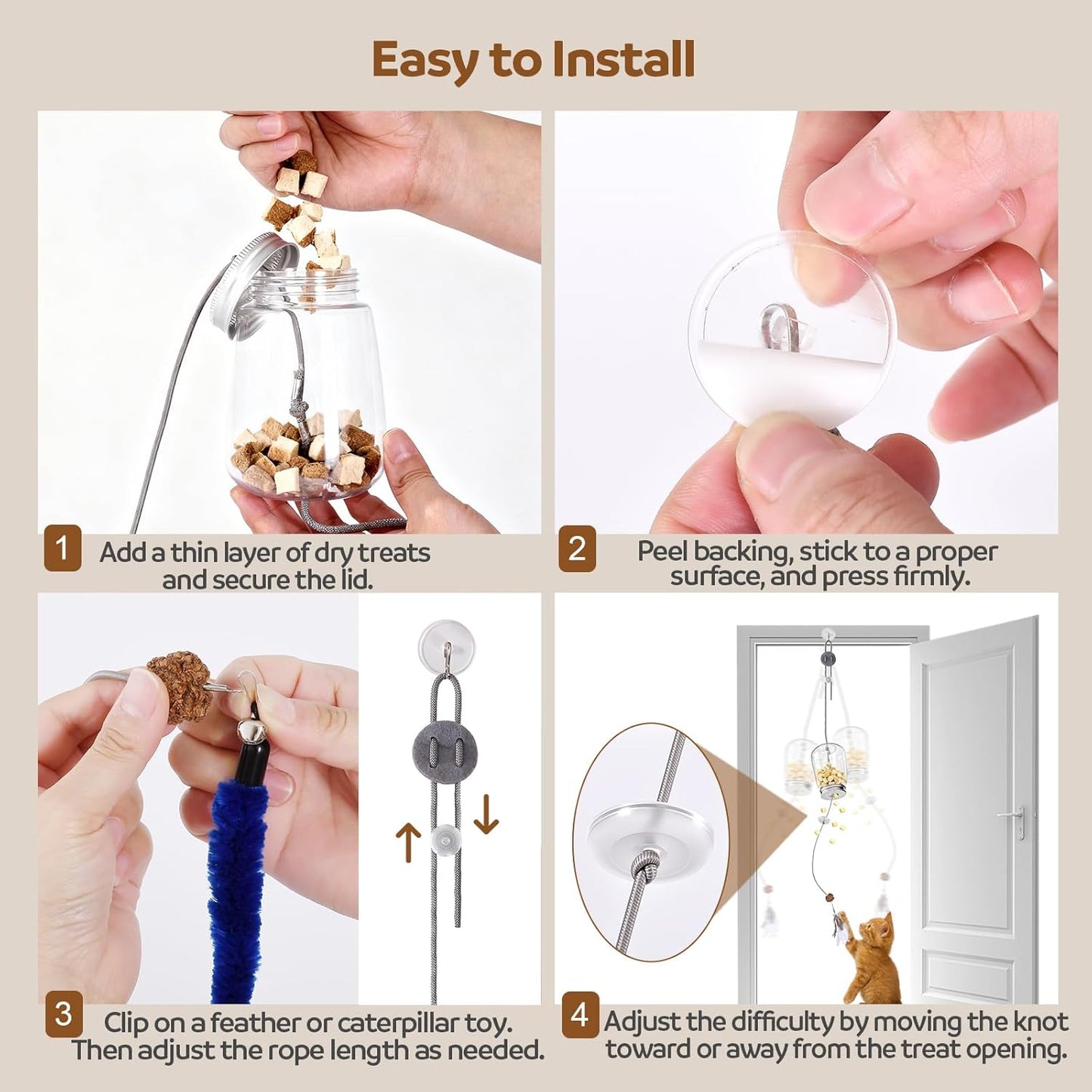 Easy to Install

1 Add a thin layer of dry treats and secure the lid.

2 Peel backing, stick to a proper surface, and press firmly.

3 Clip on a feather or caterpillar toy. Then adjust the rope length as needed.

4 Adjust the difficulty by moving the knot toward or away from the treat opening.