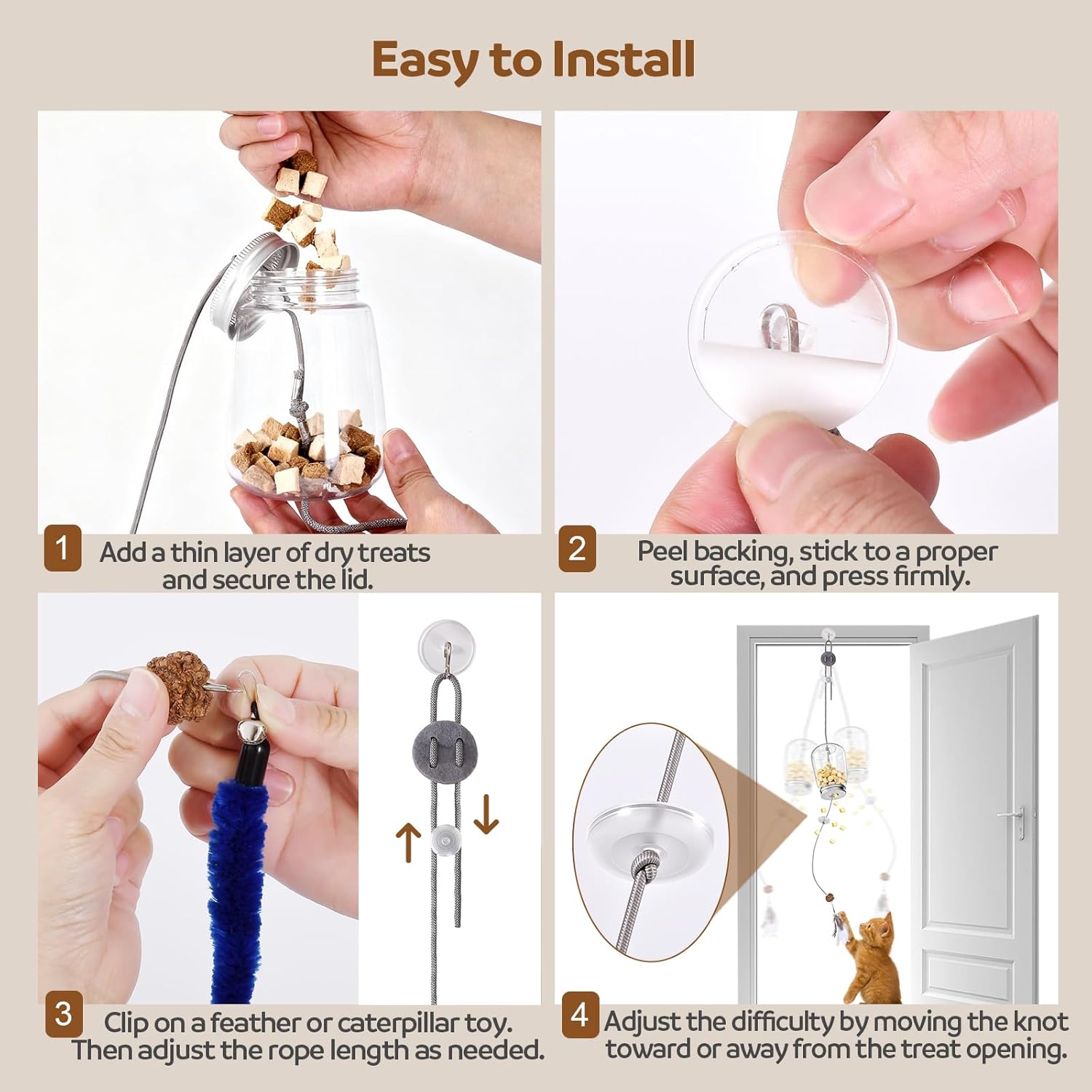 Easy to Install

1 Add a thin layer of dry treats and secure the lid.

2 Peel backing, stick to a proper surface, and press firmly.

3 Clip on a feather or caterpillar toy. Then adjust the rope length as needed.

4 Adjust the difficulty by moving the knot toward or away from the treat opening.