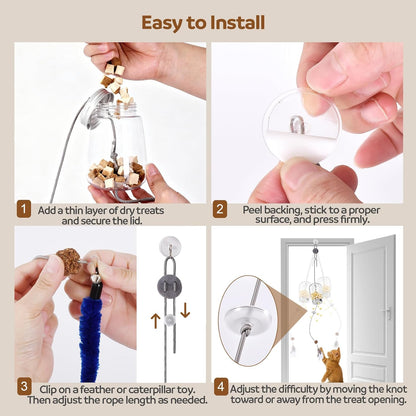 Easy to Install

1 Add a thin layer of dry treats and secure the lid.

2 Peel backing, stick to a proper surface, and press firmly.

3 Clip on a feather or caterpillar toy. Then adjust the rope length as needed.

4 Adjust the difficulty by moving the knot toward or away from the treat opening.