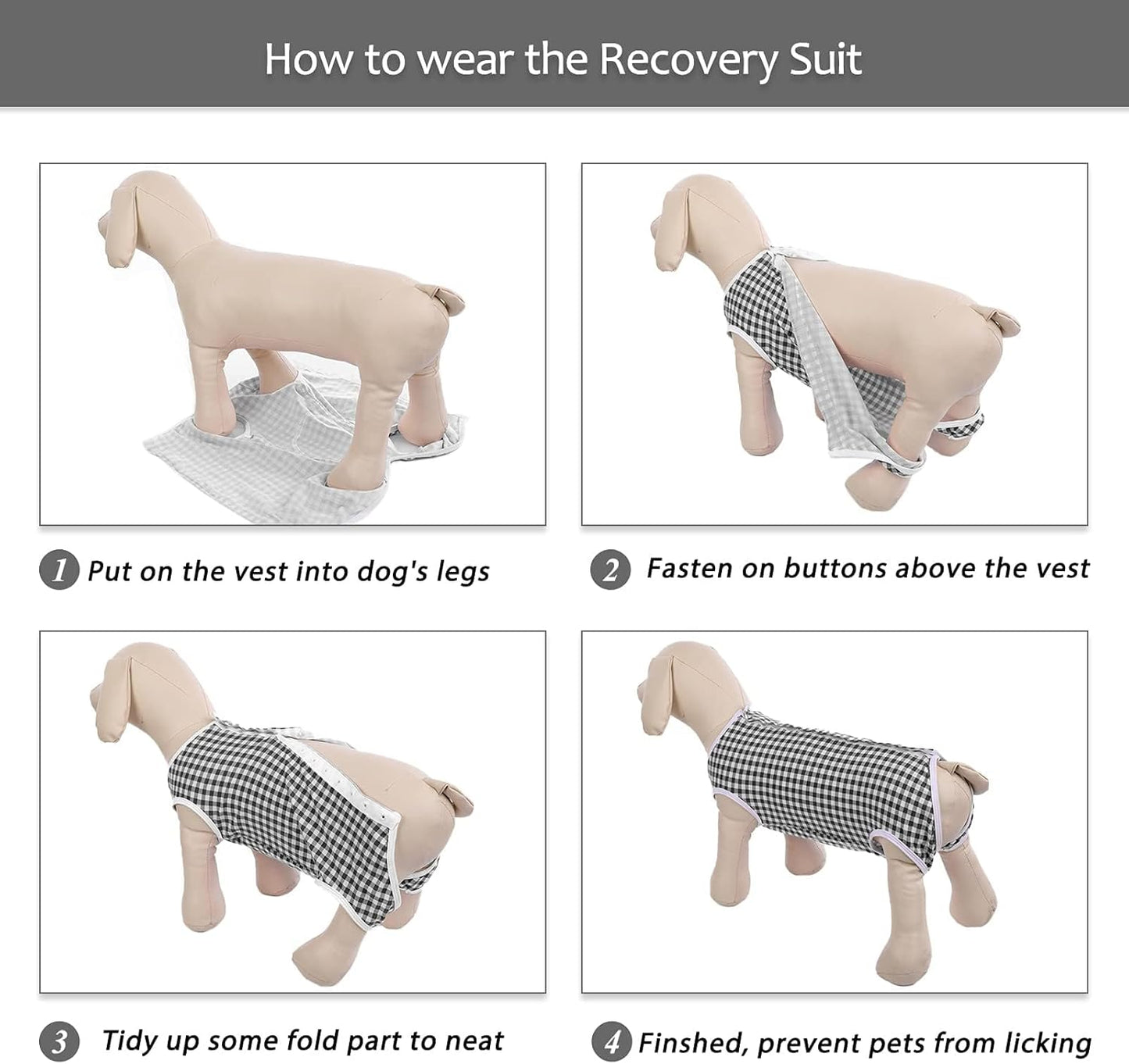 How to wear the Recovery Suit

1 Put on the vest into dog's legs

2 Fasten on buttons above the vest

3 Tidy up some fold part to neat

4 Finshed, prevent pets from licking