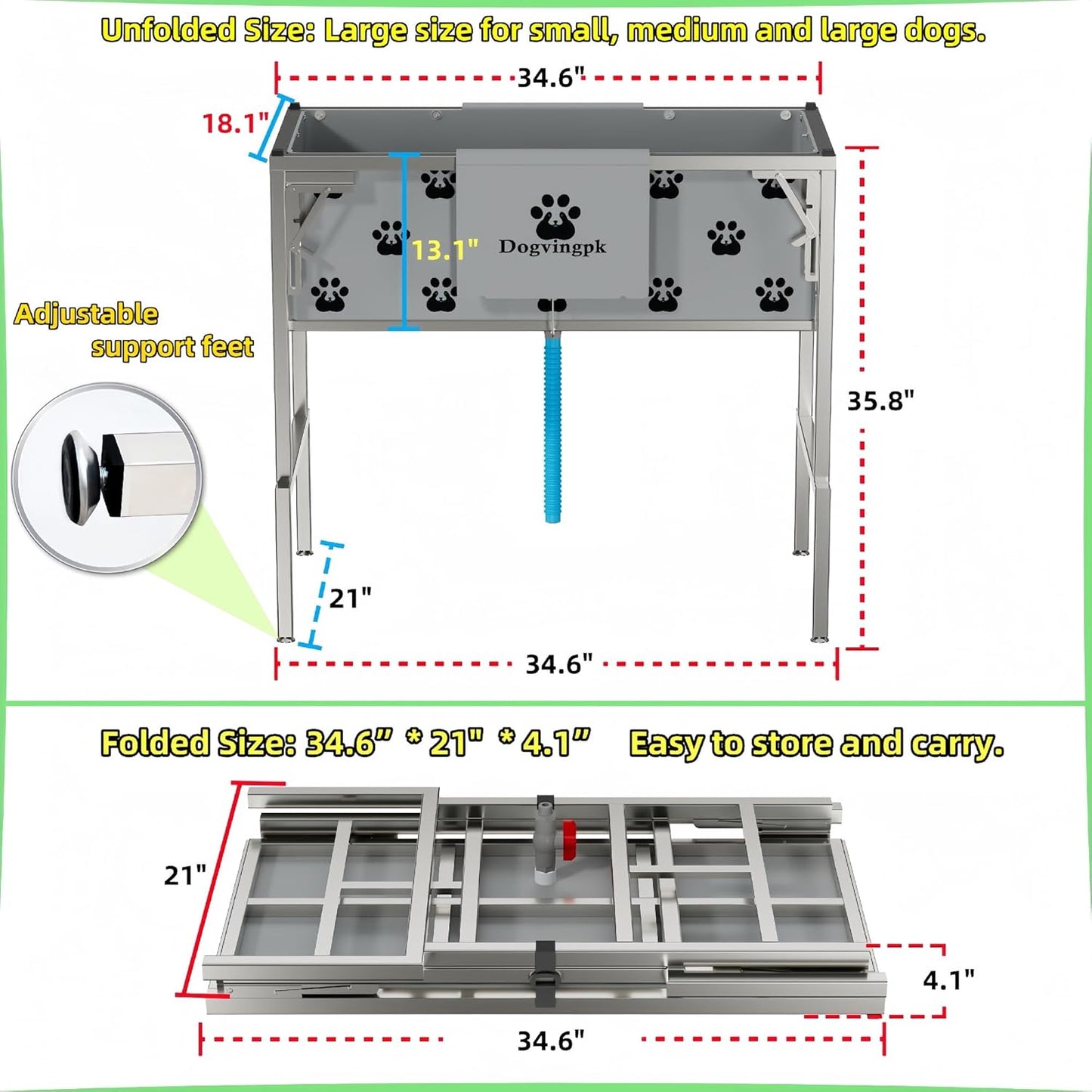 Unfolded Size: Large size for small, medium and large dogs.

34.6"

18.1"

13.1"

Dogvingpk

Adjustable support feet

35.8"

21"

34.6"

Folded Size: 34.6" * 21" * 4.1" Easy to store and carry.

21"

4.1"

34.6"