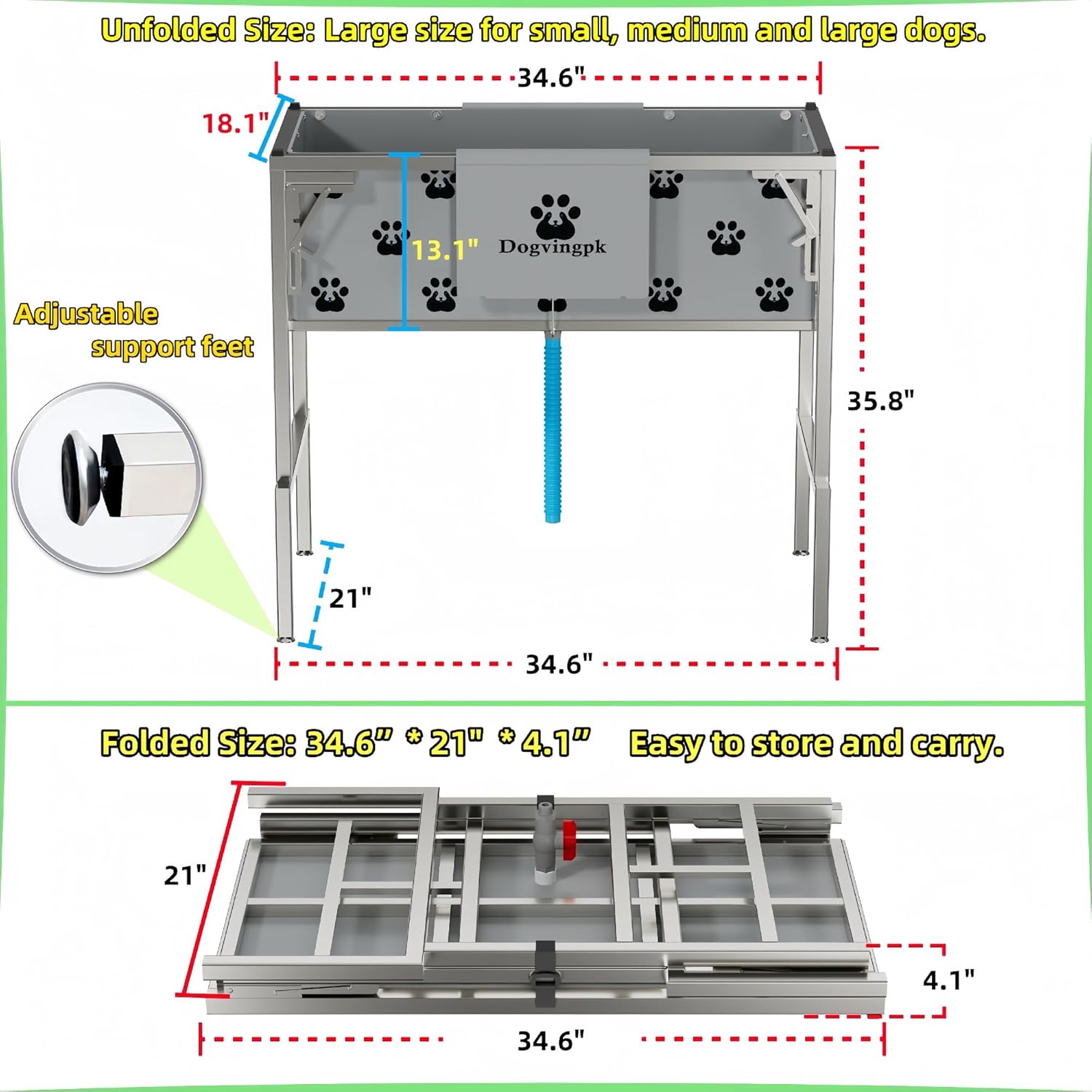 Unfolded Size: Large size for small, medium and large dogs.

34.6"

18.1"

13.1"

Dogvingpk

Adjustable support feet

35.8"

21"

34.6"

Folded Size: 34.6" * 21" * 4.1" Easy to store and carry.

21"

4.1"

34.6"