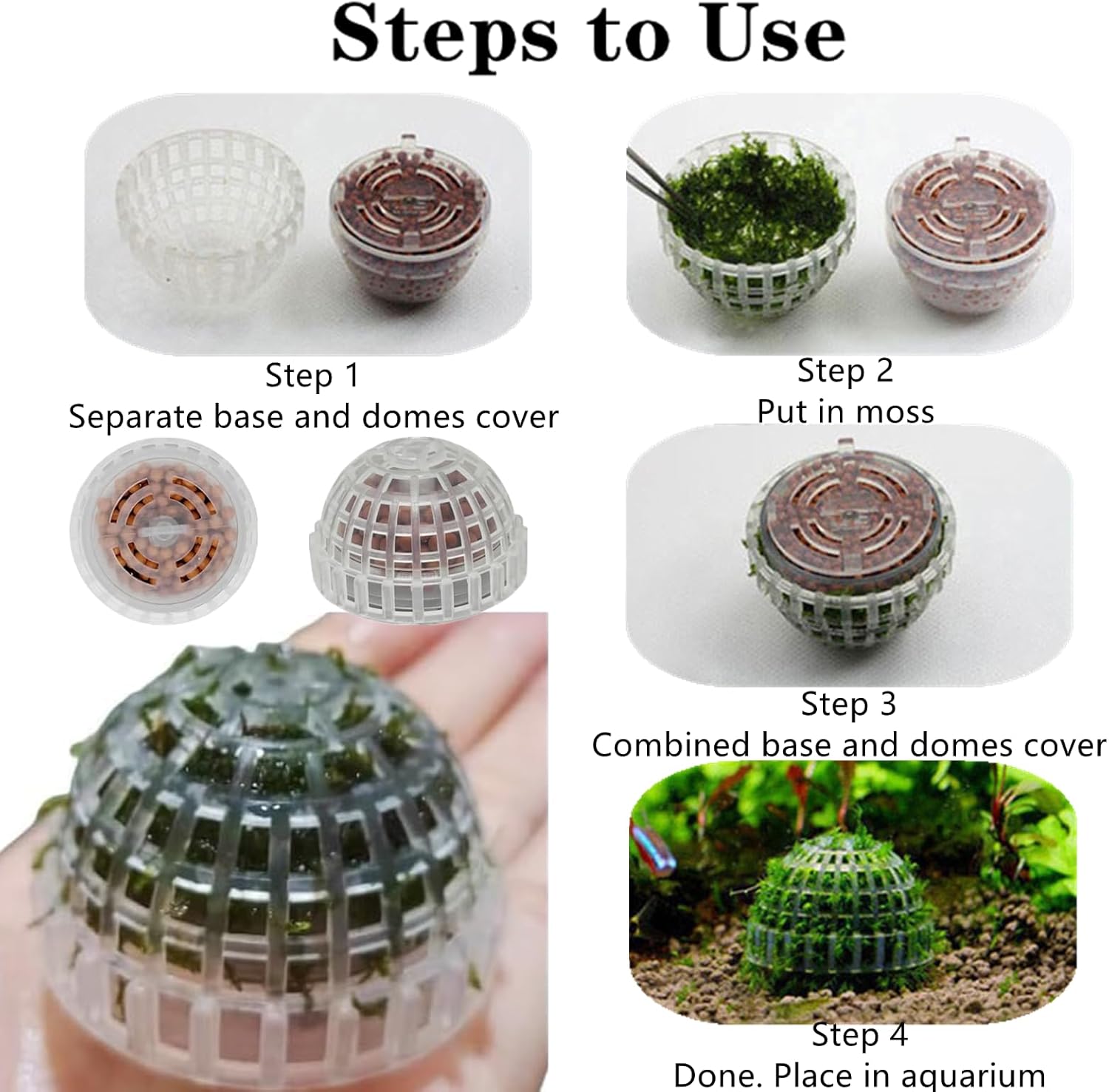 Steps to Use

Step 1
Separate base and domes cover

Step 2
Put in moss

Step 3
Combined base and domes cover

Step 4
Done. Place in aquarium