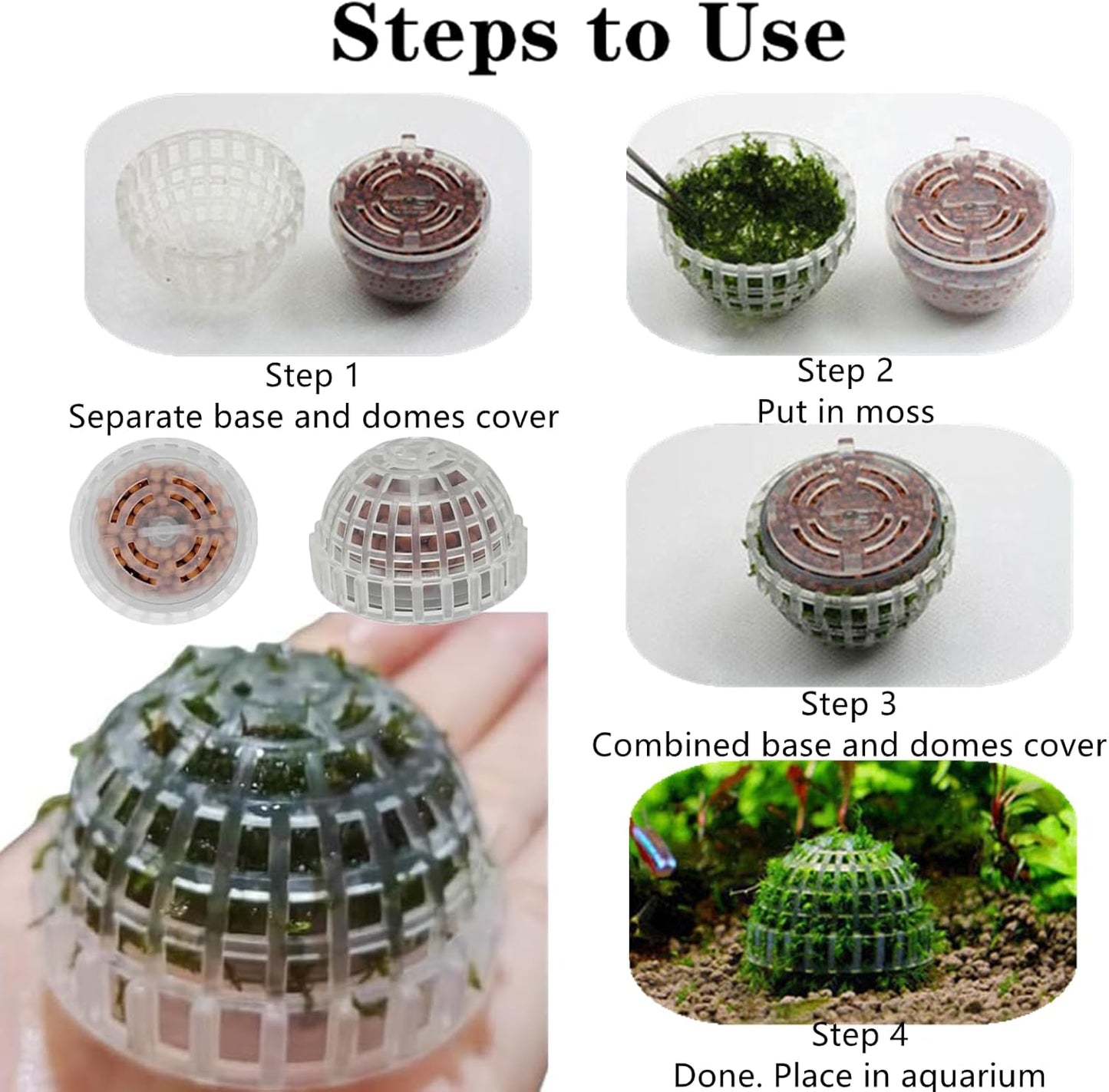 Steps to Use

Step 1
Separate base and domes cover

Step 2
Put in moss

Step 3
Combined base and domes cover

Step 4
Done. Place in aquarium