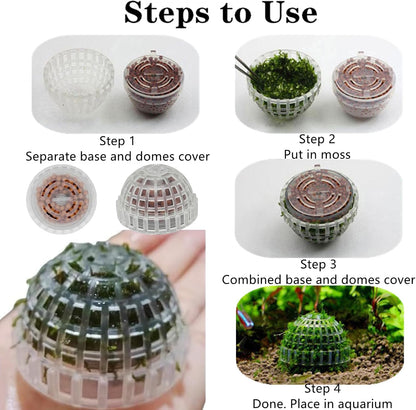 Steps to Use

Step 1
Separate base and domes cover

Step 2
Put in moss

Step 3
Combined base and domes cover

Step 4
Done. Place in aquarium