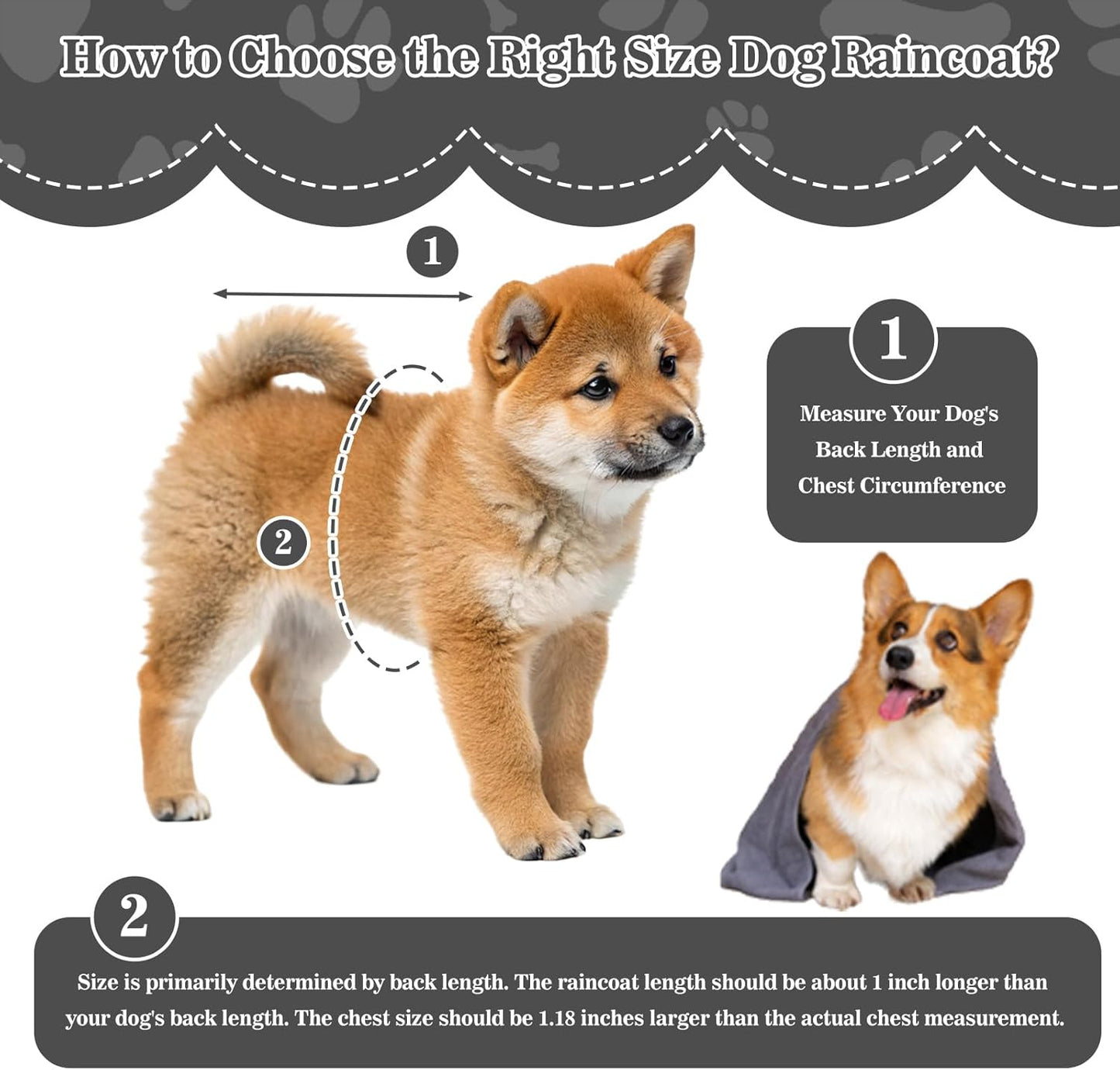 How to Choose the Right Size Dog Raincoat?

1

2

1

Measure Your Dog's Back Length and Chest Circumference

2

Size is primarily determined by back length. The raincoat length should be about 1 inch longer than your dog's back length. The chest size should be 1.18 inches larger than the actual chest measurement.