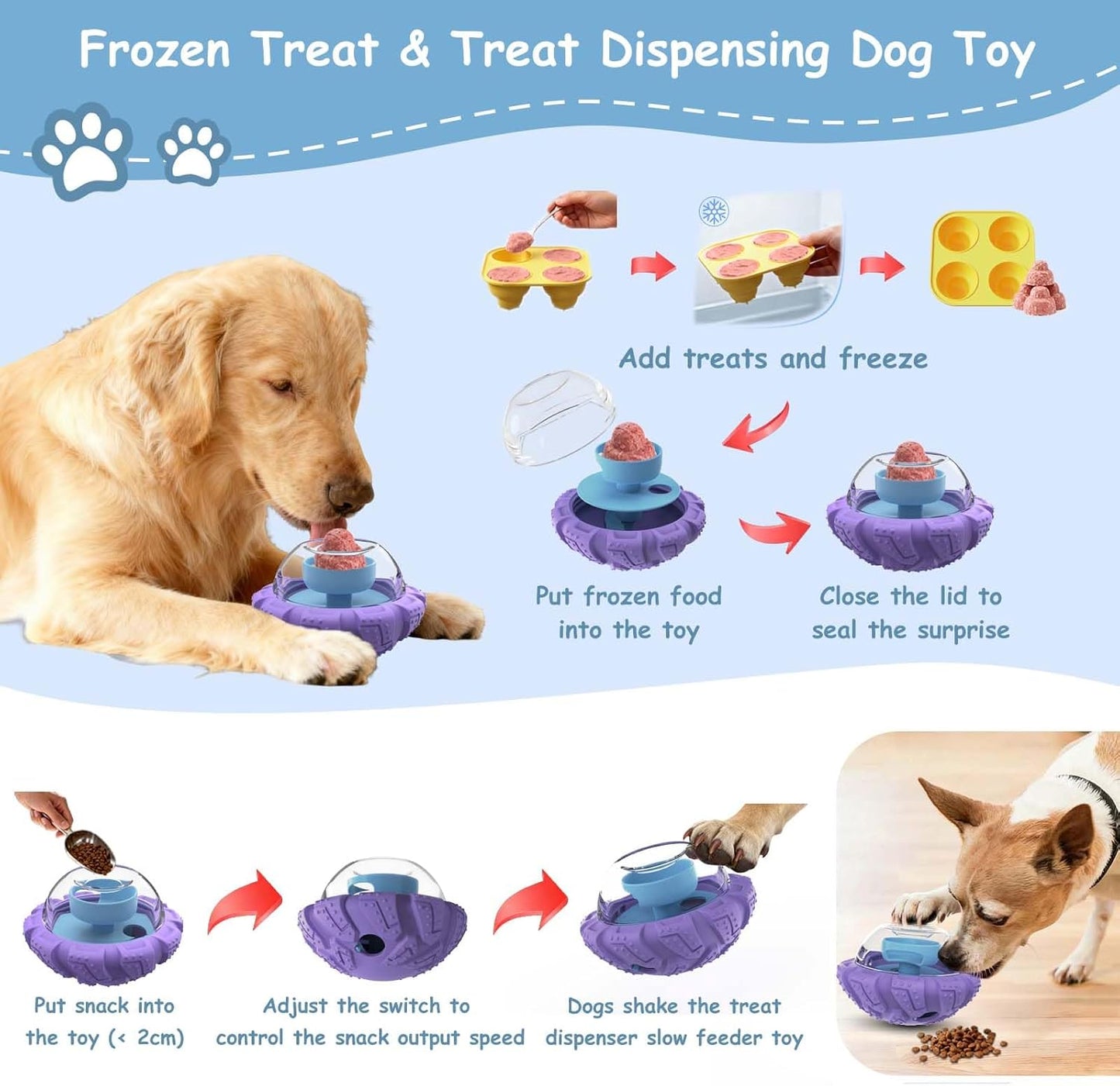 Frozen Treat & Treat Dispensing Dog Toy

Add treats and freeze

Put frozen food into the toy

Close the lid to seal the surprise

Put snack into the toy (< 2cm)

Adjust the switch to control the snack output speed

Dogs shake the treat dispenser slow feeder toy