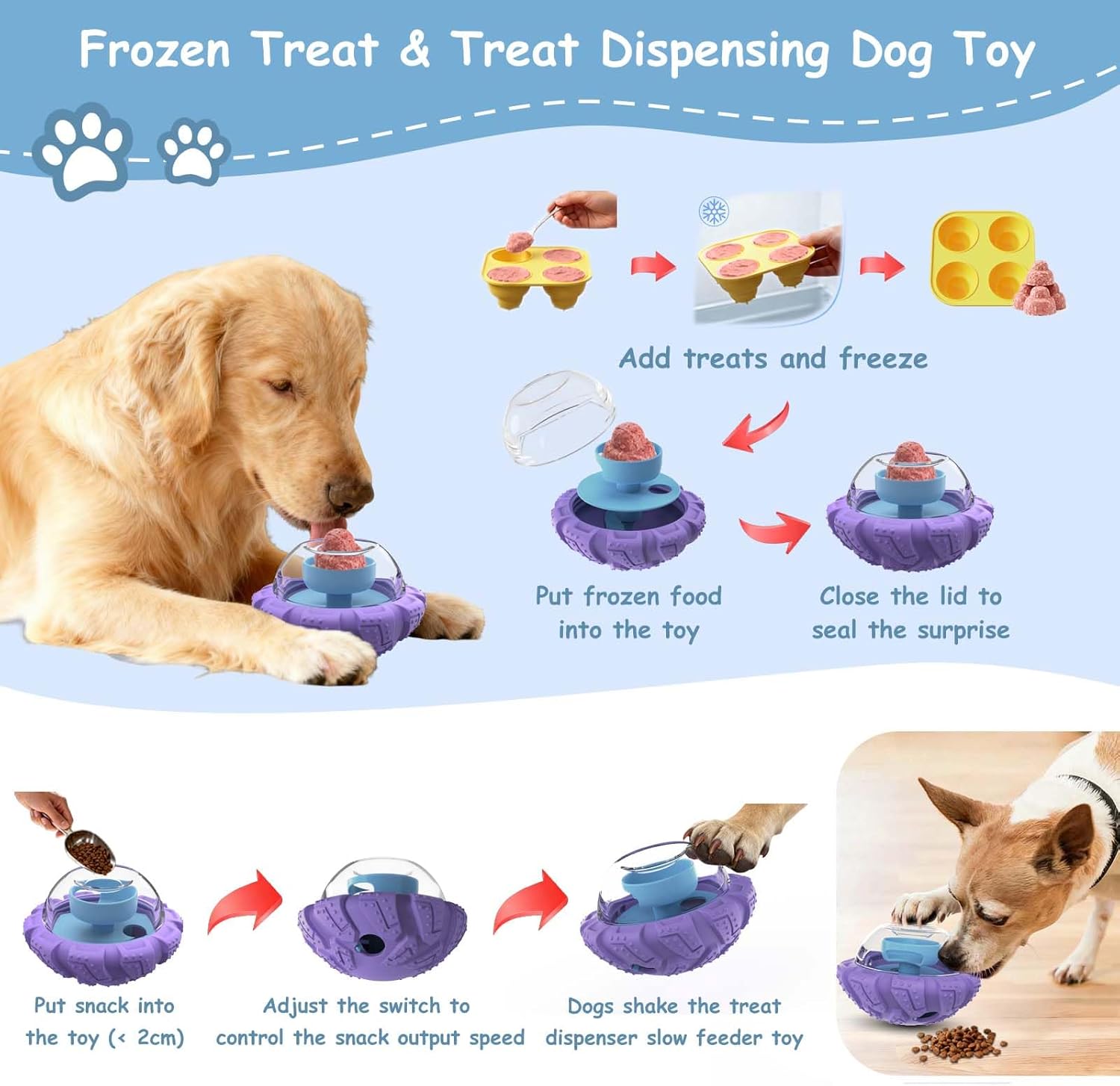 Frozen Treat & Treat Dispensing Dog Toy

Add treats and freeze

Put frozen food into the toy

Close the lid to seal the surprise

Put snack into the toy (< 2cm)

Adjust the switch to control the snack output speed

Dogs shake the treat dispenser slow feeder toy