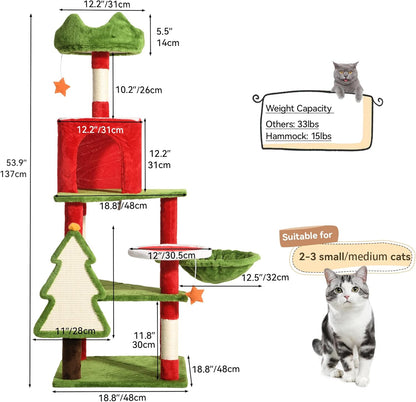 12.2"/31cm

5.5"
14cm

10.2"/26cm

12.2"/31cm

12.2"
31cm

53.9"
137cm

18.8"/48cm

12"/30.5cm

12.5"/32cm

11"/28cm

11.8"
30cm

18.8"/48cm

18.8"/48cm

Weight Capacity
Others: 33lbs
Hammock: 15lbs

Suitable for
2-3 small/medium cats