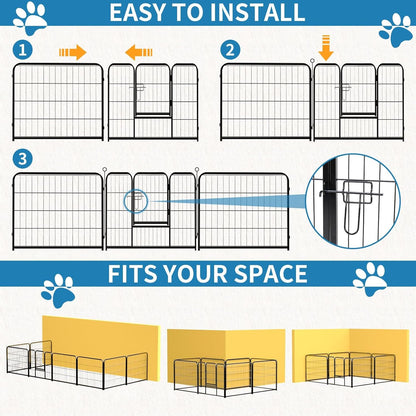 EASY TO INSTALL

1

2

3

FITS YOUR SPACE