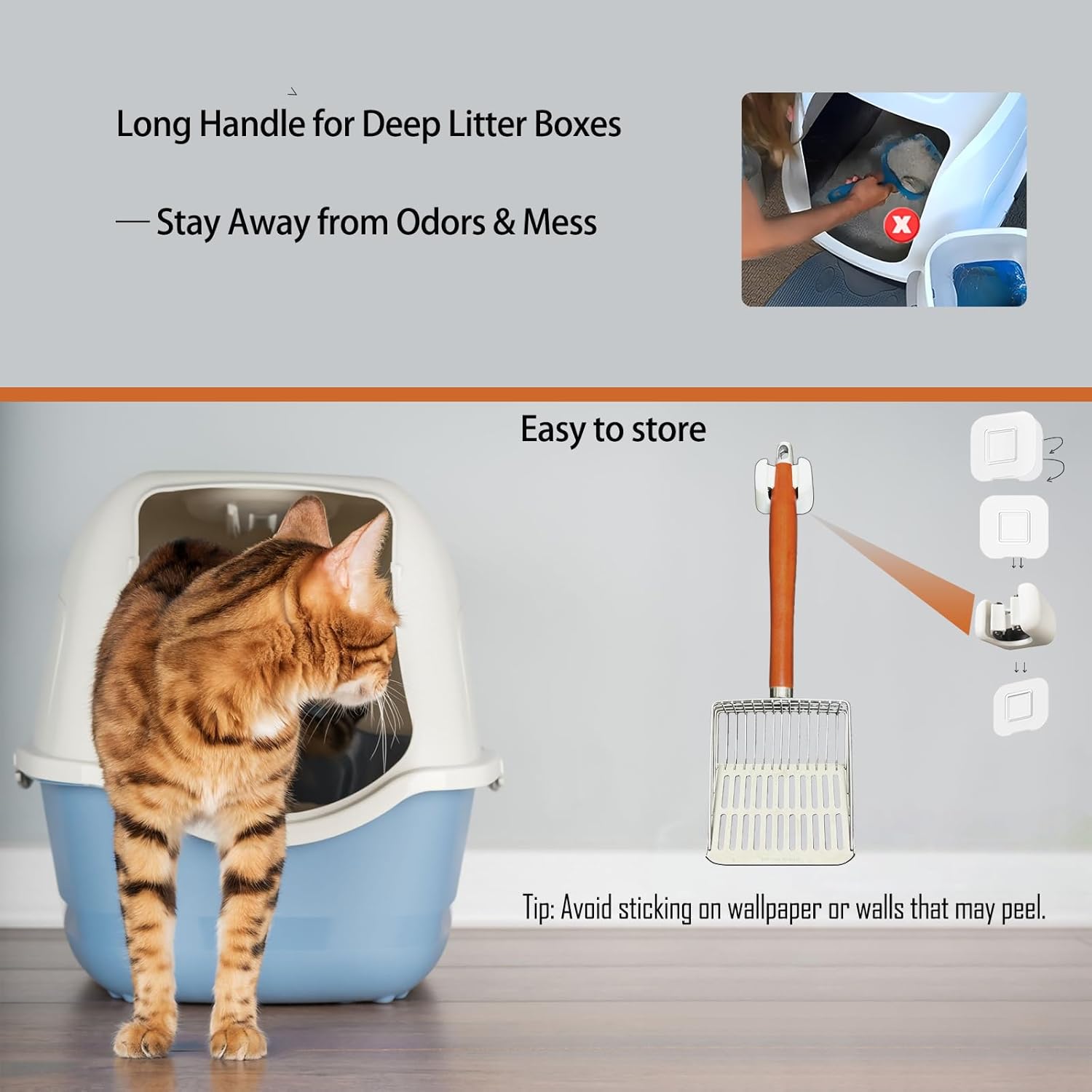 Long Handle for Deep Litter Boxes

— Stay Away from Odors & Mess

Easy to store

Tip: Avoid sticking on wallpaper or walls that may peel.