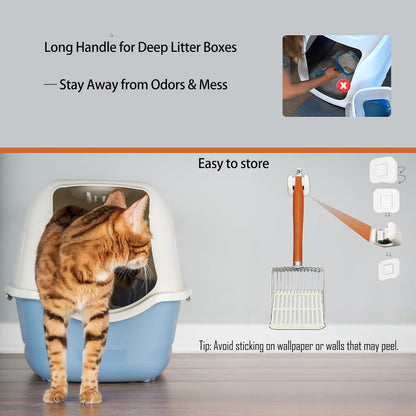 Long Handle for Deep Litter Boxes

— Stay Away from Odors & Mess

Easy to store

Tip: Avoid sticking on wallpaper or walls that may peel.