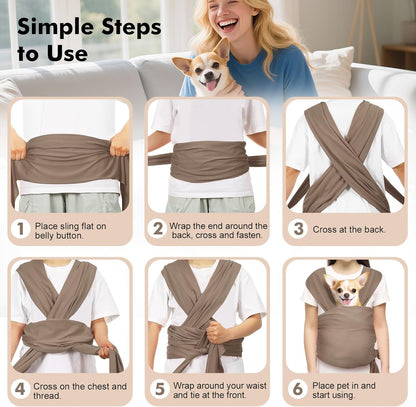 Simple Steps to Use

1 Place sling flat on belly button.

2 Wrap the end around the back, cross and fasten.

3 Cross at the back.

4 Cross on the chest and thread.

5 Wrap around your waist and tie at the front.

6 Place pet in and start using.