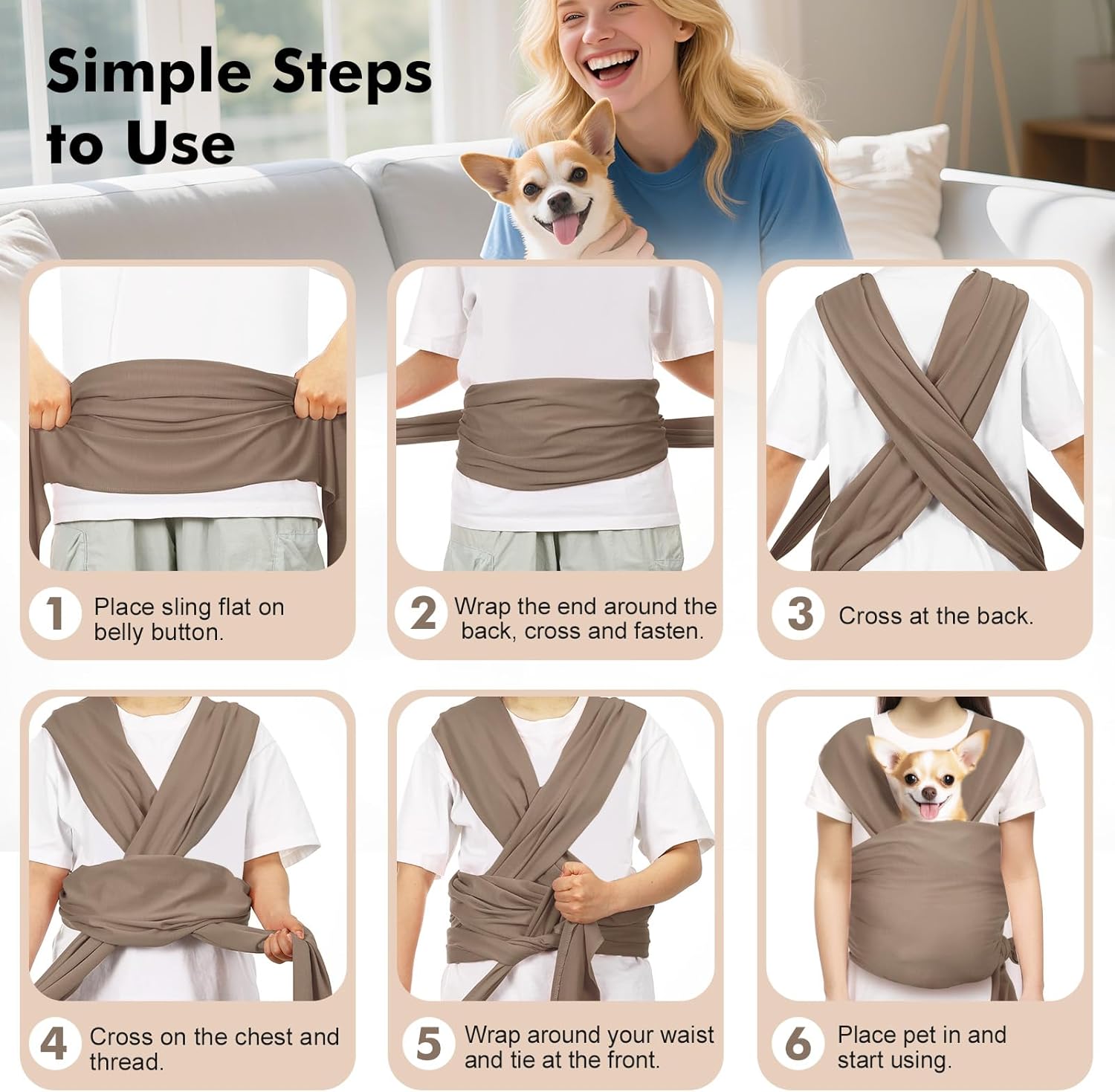 Simple Steps to Use

1 Place sling flat on belly button.

2 Wrap the end around the back, cross and fasten.

3 Cross at the back.

4 Cross on the chest and thread.

5 Wrap around your waist and tie at the front.

6 Place pet in and start using.