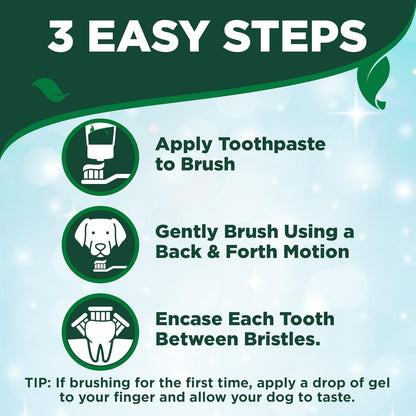 3 EASY STEPS

Apply Toothpaste to Brush

Gently Brush Using a Back & Forth Motion

Encase Each Tooth Between Bristles.

TIP: If brushing for the first time, apply a drop of gel to your finger and allow your dog to taste.