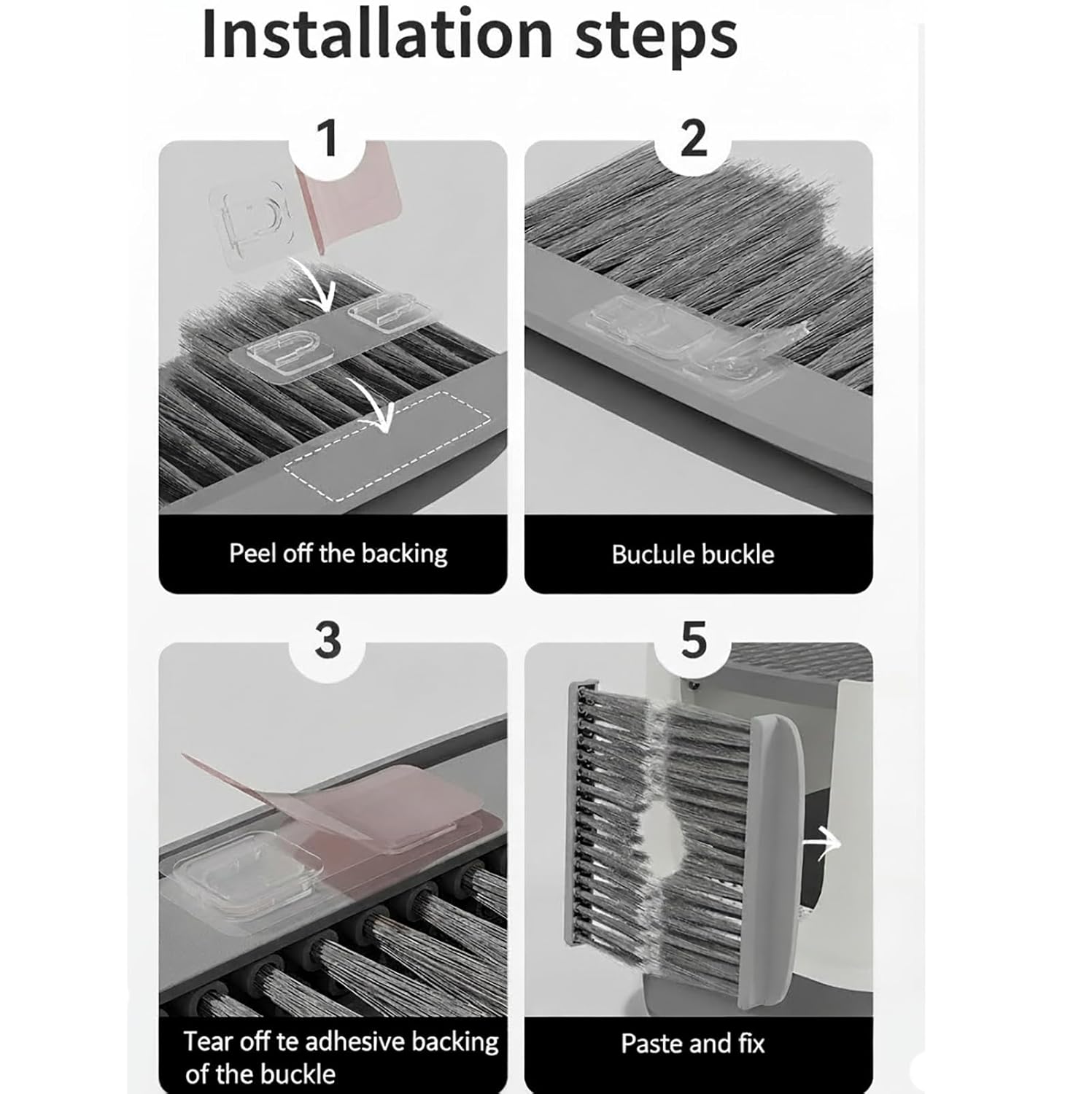 Installation steps

1

Peel off the backing

2

BucLule buckle

3

Tear off te adhesive backing of the buckle

5

Paste and fix