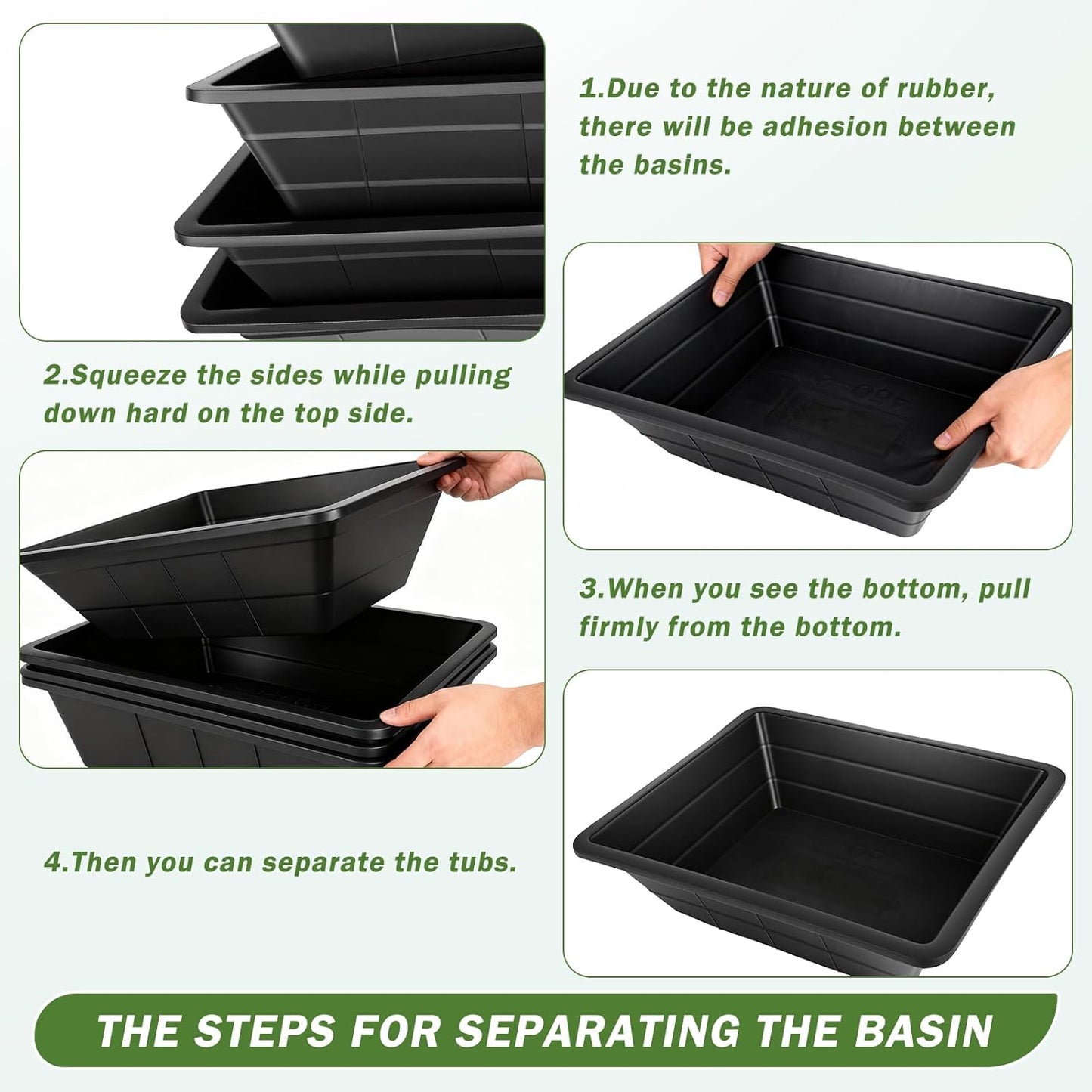 1.Due to the nature of rubber, there will be adhesion between the basins.

2.Squeeze the sides while pulling down hard on the top side.

3.When you see the bottom, pull firmly from the bottom.

4.Then you can separate the tubs.

THE STEPS FOR SEPARATING THE BASIN