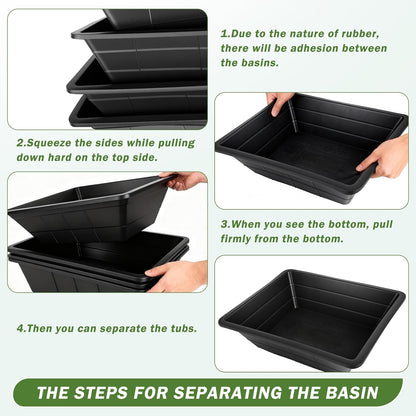 1.Due to the nature of rubber, there will be adhesion between the basins.

2.Squeeze the sides while pulling down hard on the top side.

3.When you see the bottom, pull firmly from the bottom.

4.Then you can separate the tubs.

THE STEPS FOR SEPARATING THE BASIN