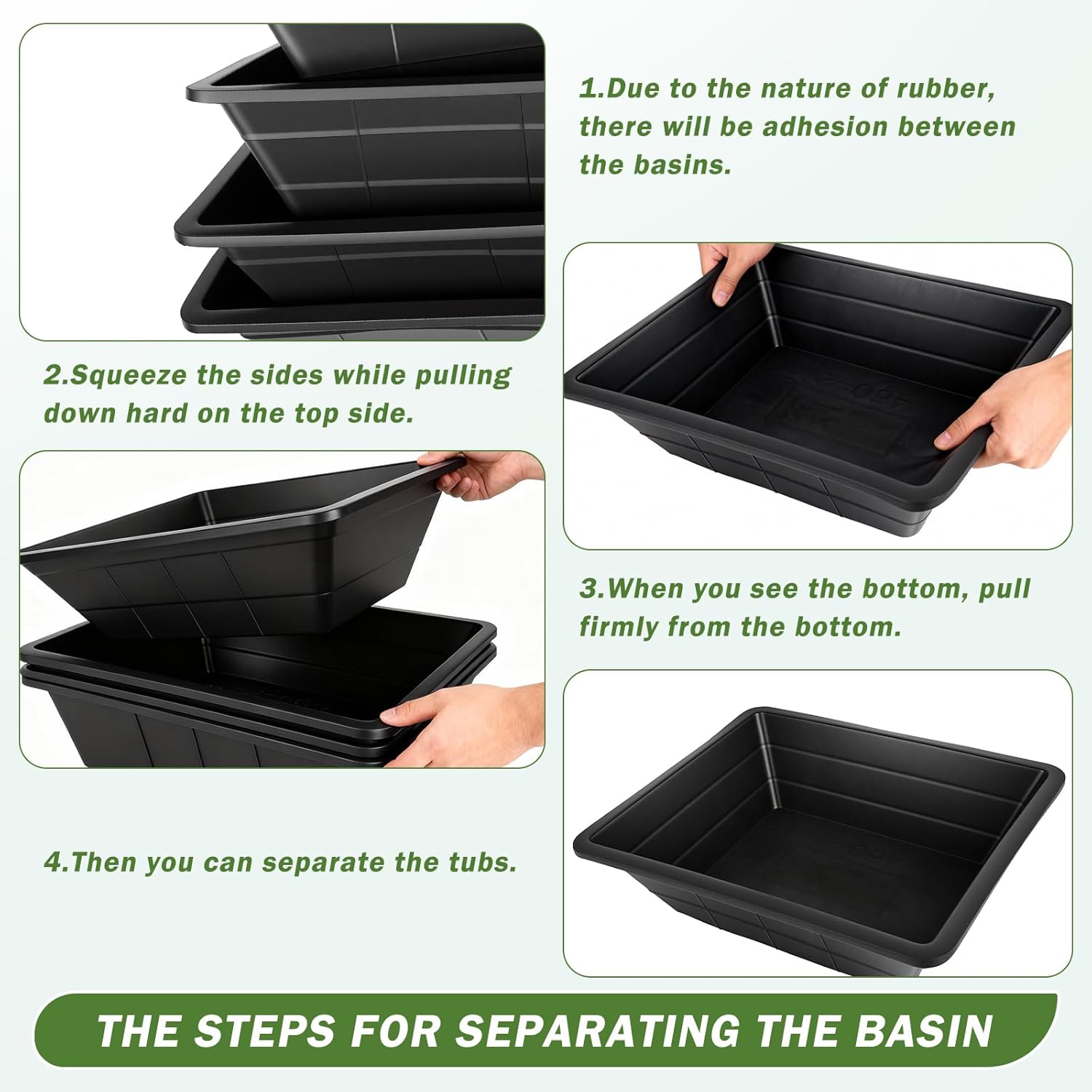 1.Due to the nature of rubber, there will be adhesion between the basins.

2.Squeeze the sides while pulling down hard on the top side.

3.When you see the bottom, pull firmly from the bottom.

4.Then you can separate the tubs.

THE STEPS FOR SEPARATING THE BASIN