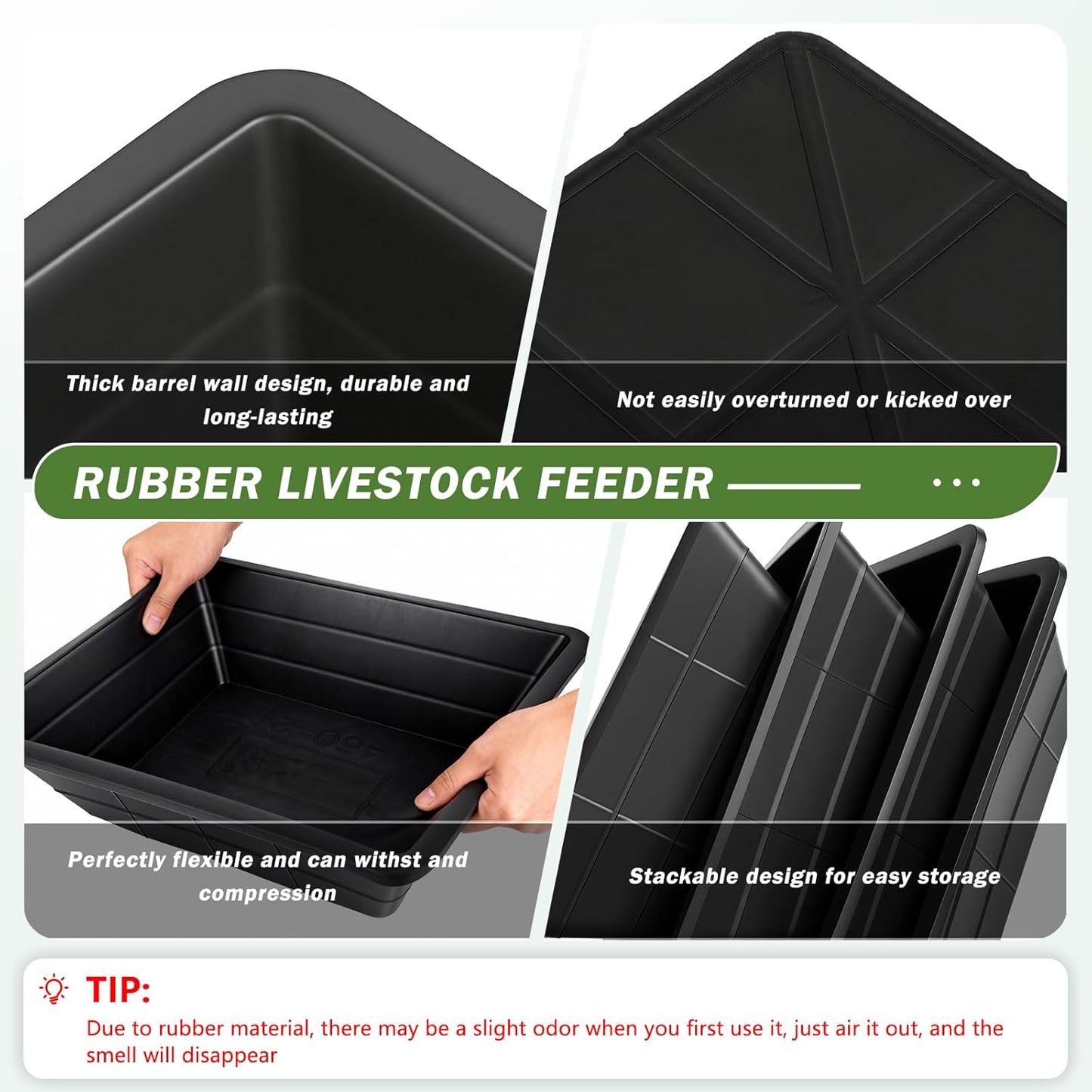 Thick barrel wall design, durable and long-lasting

Not easily overturned or kicked over

RUBBER LIVESTOCK FEEDER

Perfectly flexible and can withst and compression

Stackable design for easy storage

TIP:

Due to rubber material, there may be a slight odor when you first use it, just air it out, and the smell will disappear