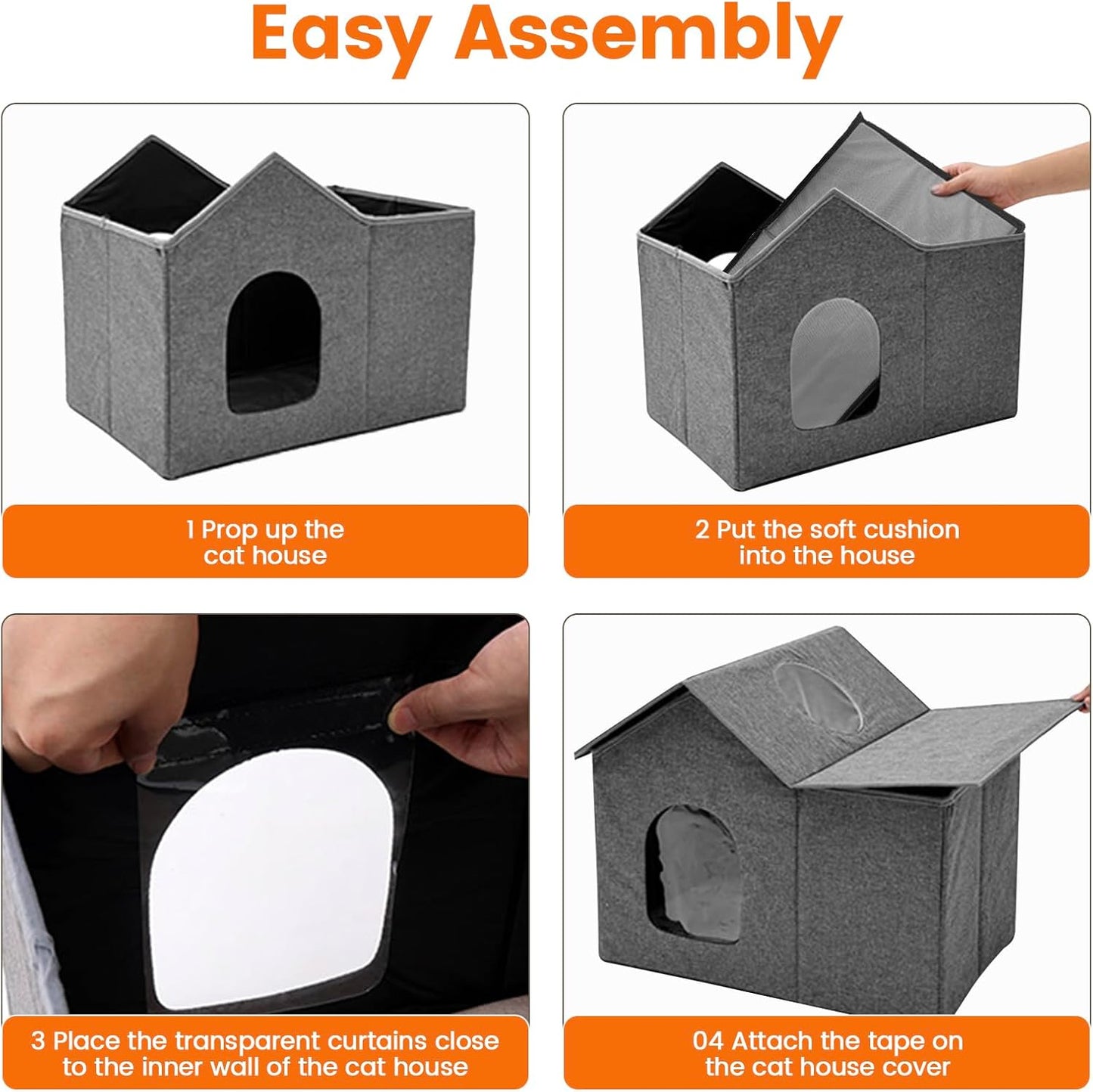 Easy Assembly

1 Prop up the cat house

2 Put the soft cushion into the house

3 Place the transparent curtains close to the inner wall of the cat house

04 Attach the tape on the cat house cover