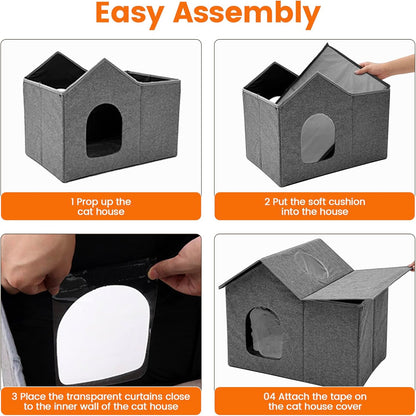 Easy Assembly

1 Prop up the cat house

2 Put the soft cushion into the house

3 Place the transparent curtains close to the inner wall of the cat house

04 Attach the tape on the cat house cover