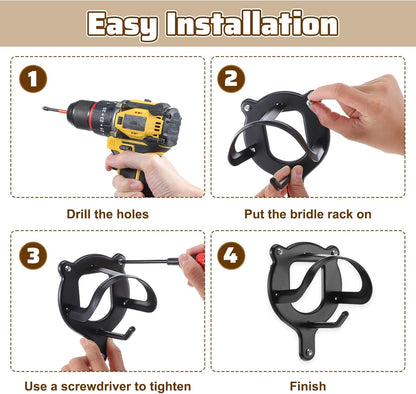 Easy Installation

1

Drill the holes

2

Put the bridle rack on

3

Use a screwdriver to tighten

4

Finish