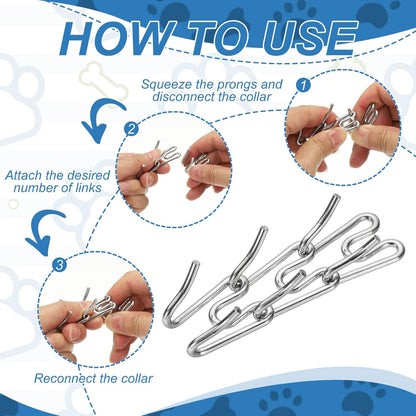 HOW TO USE

Squeeze the prongs and disconnect the collar

1

2

Attach the desired number of links

3

Reconnect the collar