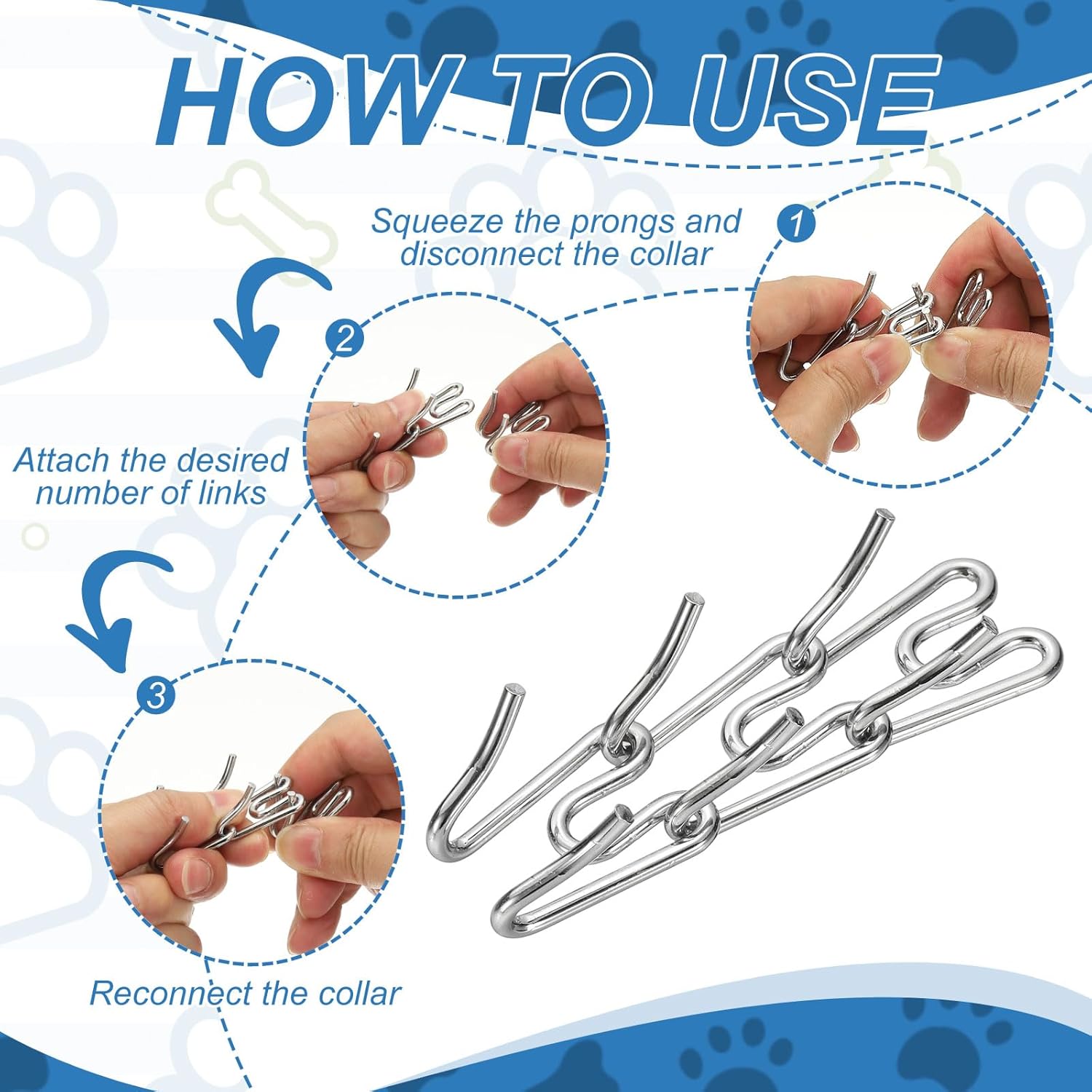 HOW TO USE

Squeeze the prongs and disconnect the collar

1

2

Attach the desired number of links

3

Reconnect the collar